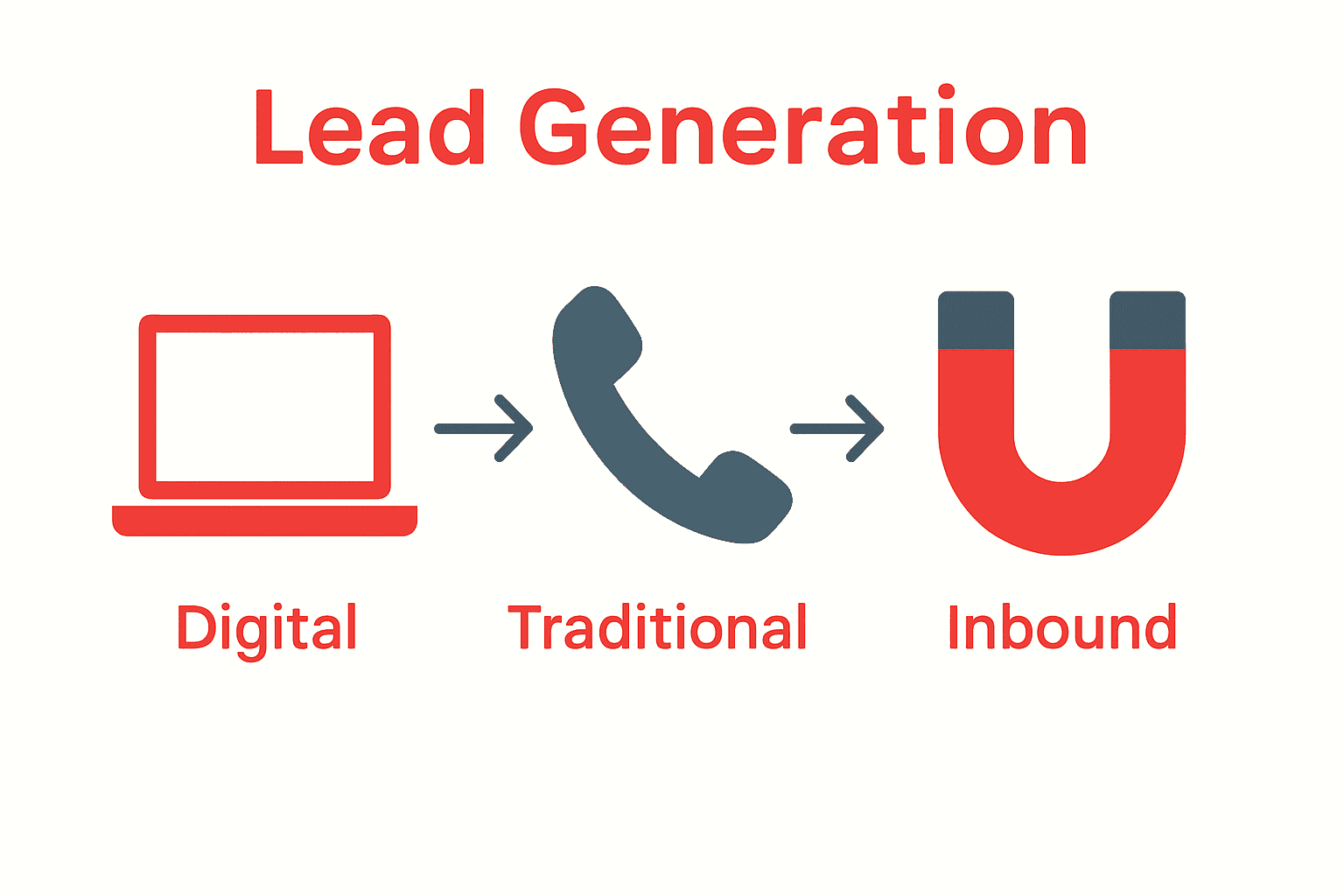 Lead Generation

Digital

Traditional

Inbound