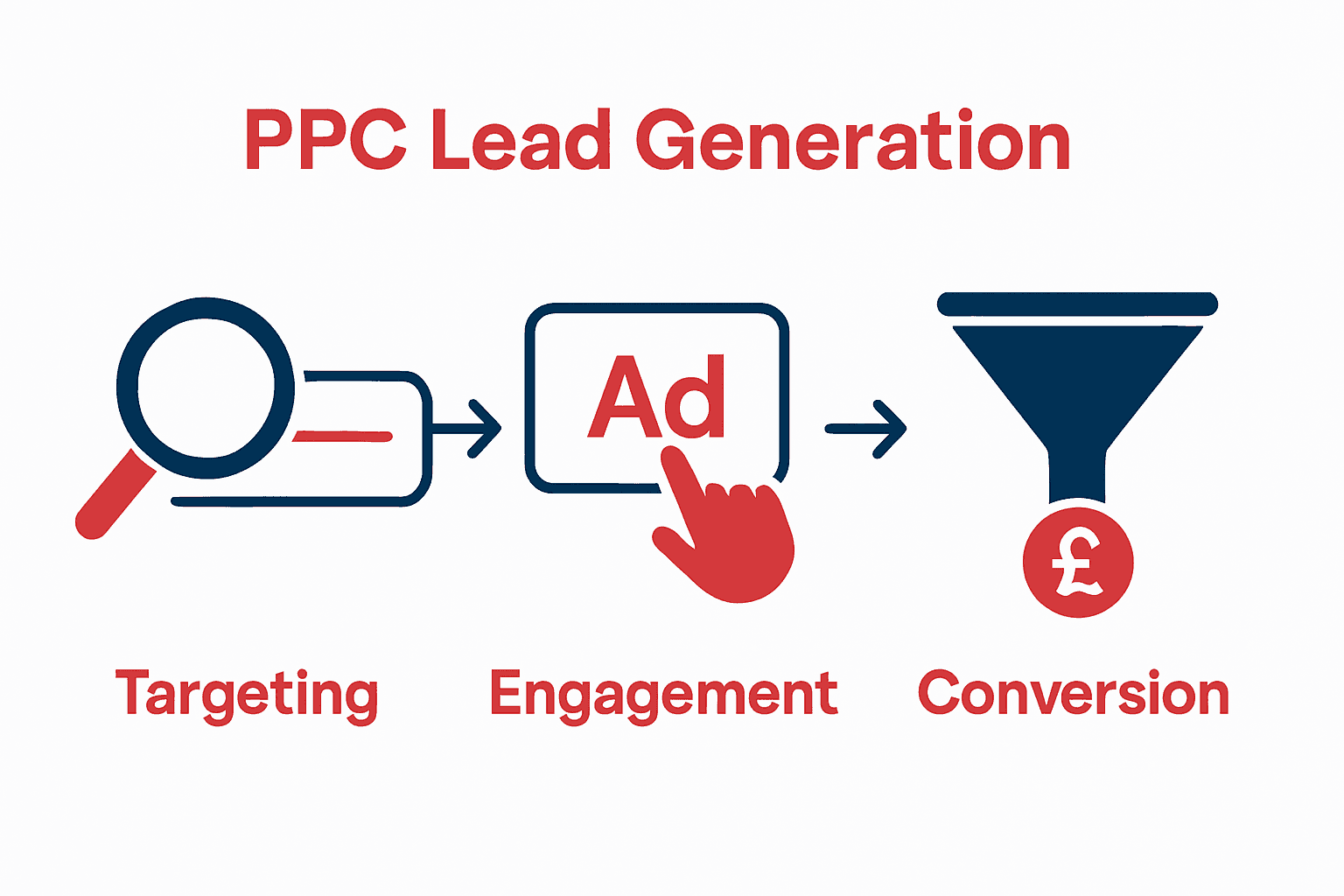 PPC Lead Generation

Ad

£

Targeting

Engagement

Conversion