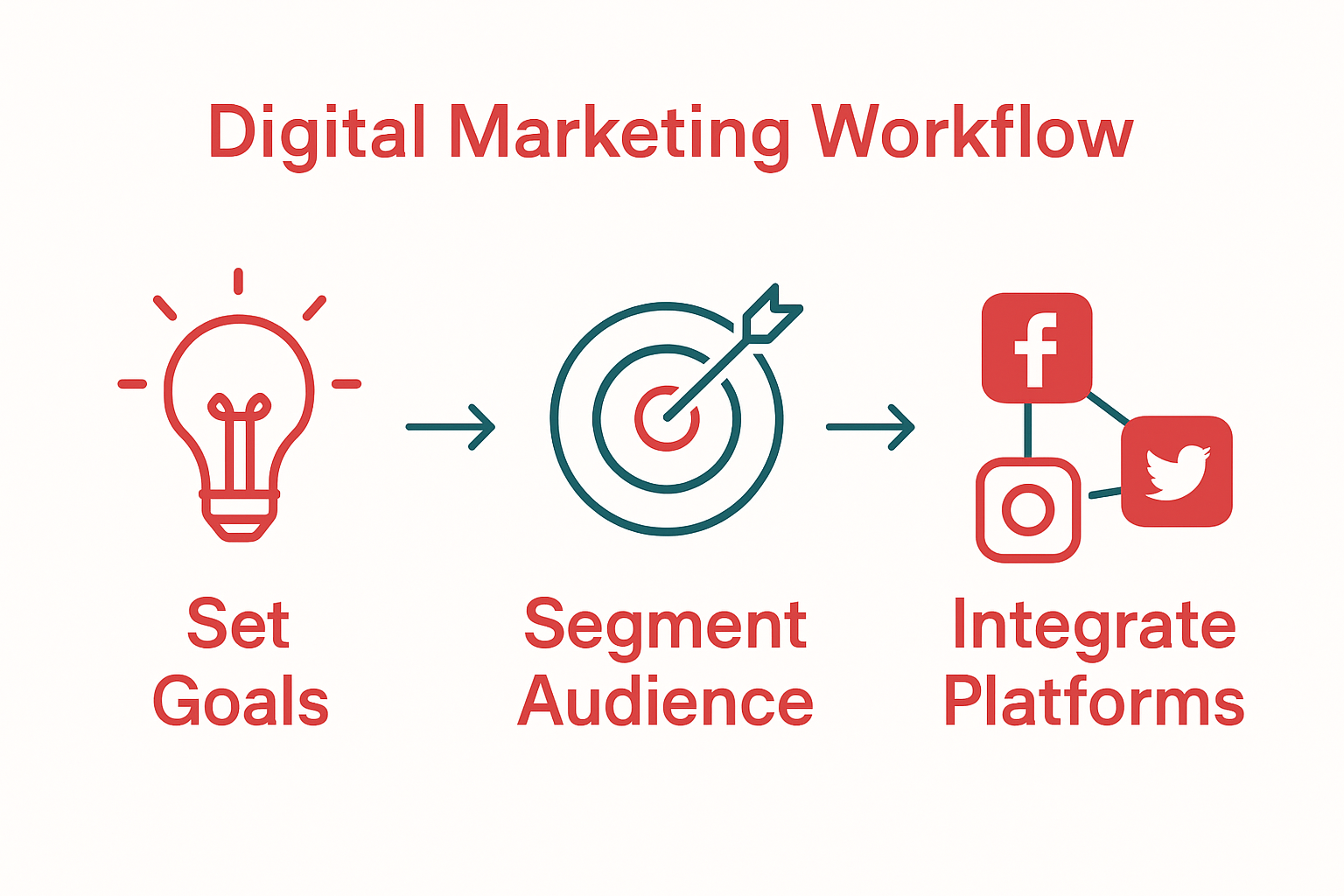 Digital Marketing Workflow

Set Goals

Segment Audience

Integrate Platforms