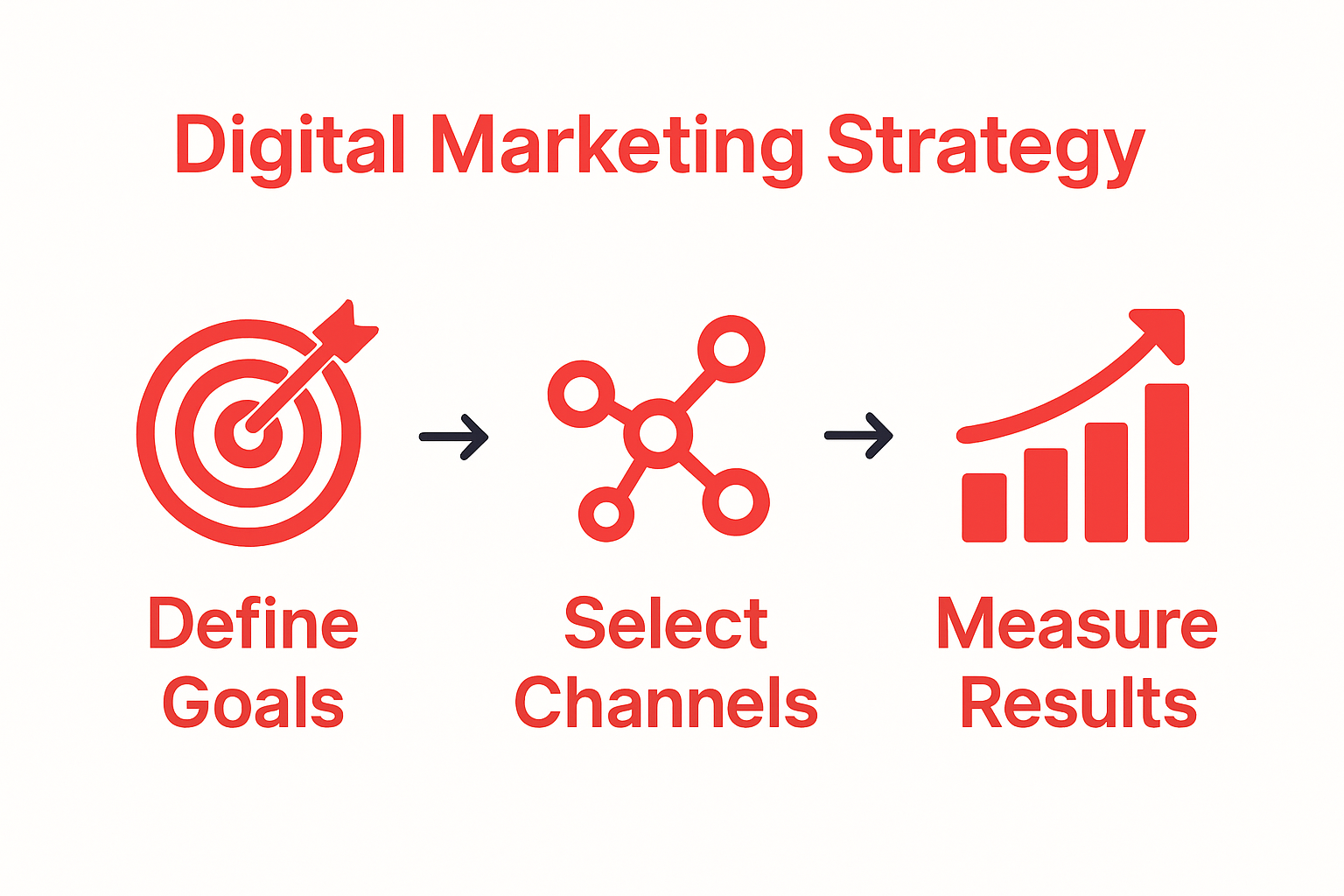 Digital Marketing Strategy

Define Goals

Select Channels

Measure Results