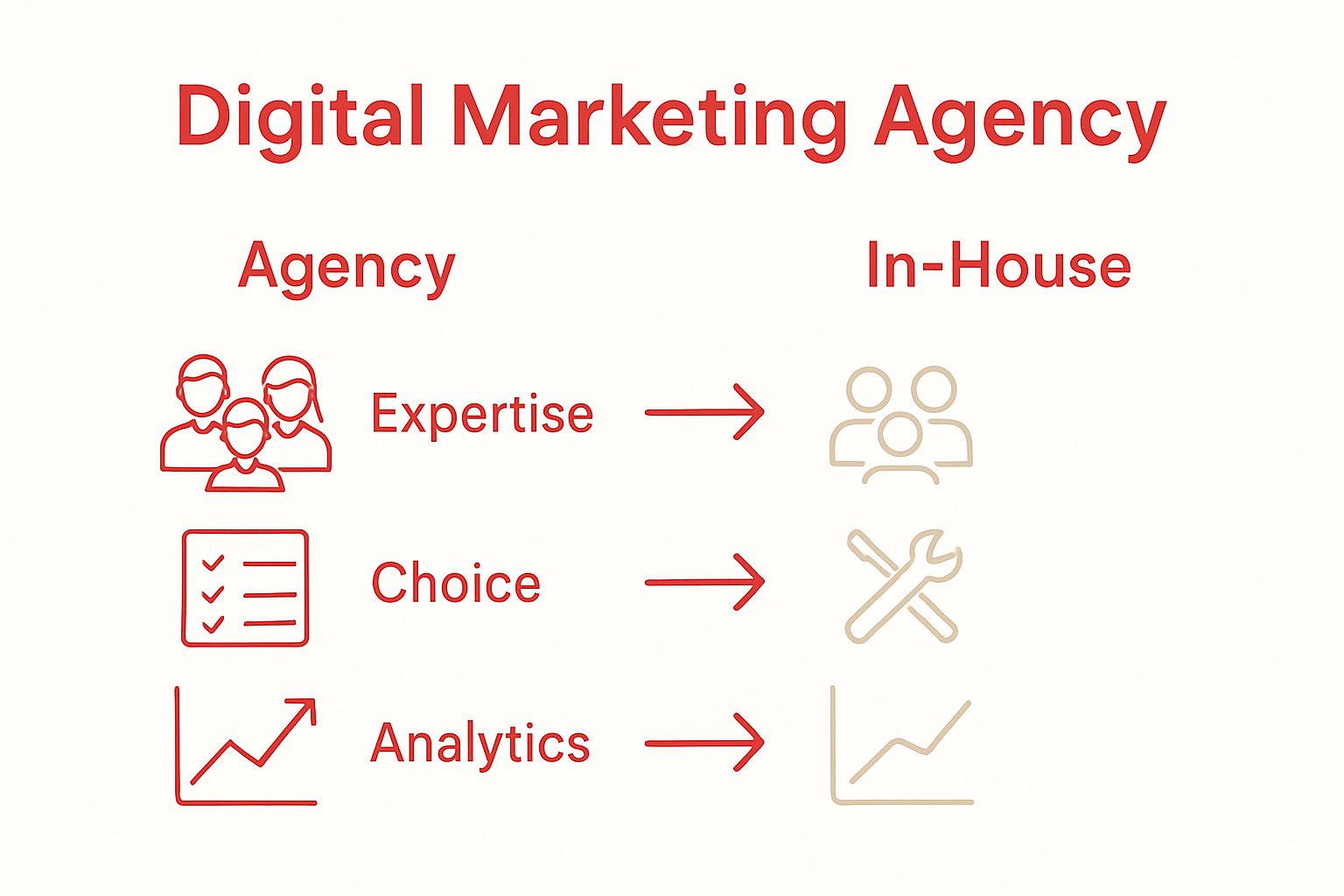 Digital Marketing Agency

Agency

In-House

Expertise

Choice

Analytics