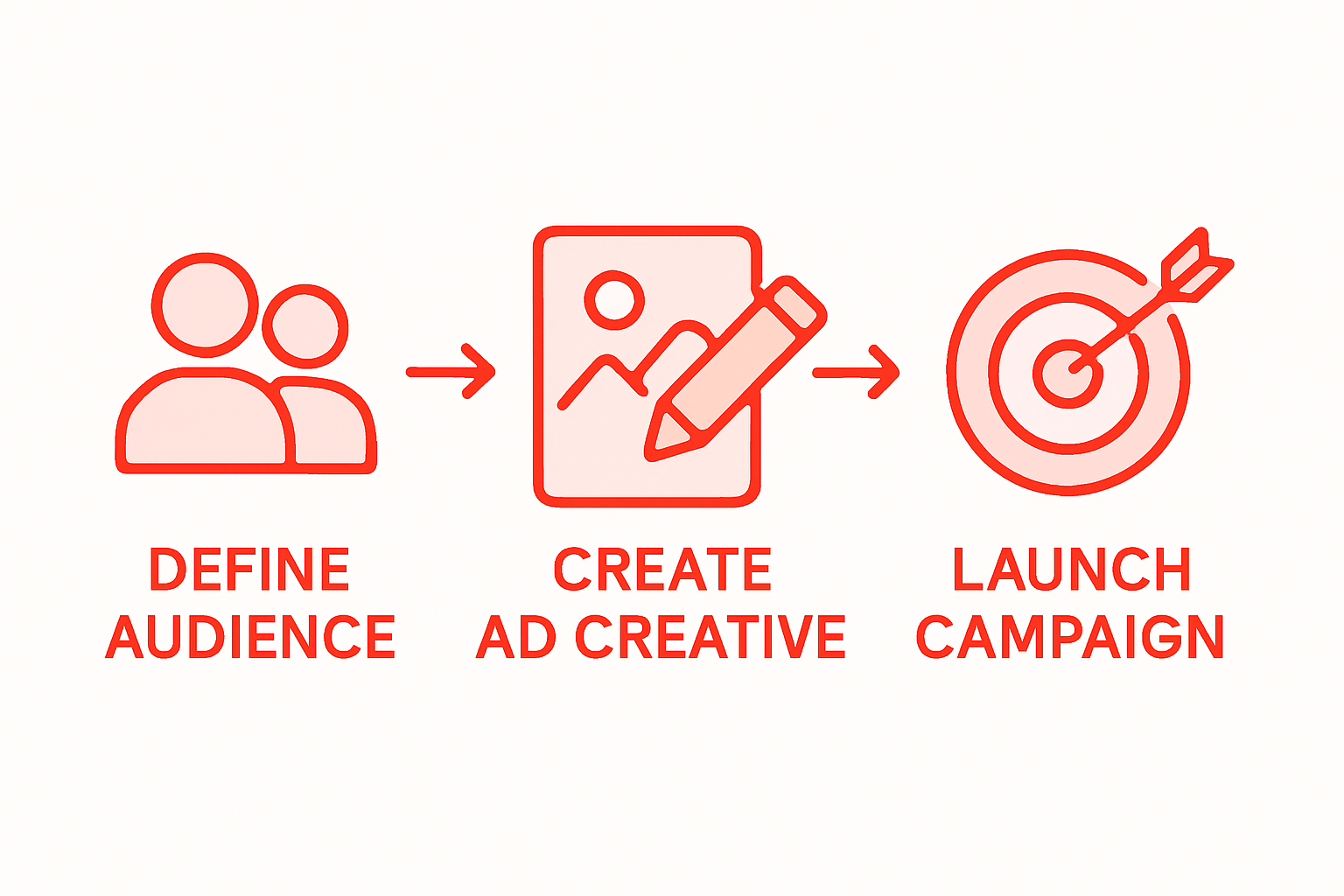 DEFINE AUDIENCE

CREATE AD CREATIVE

LAUNCH CAMPAIGN