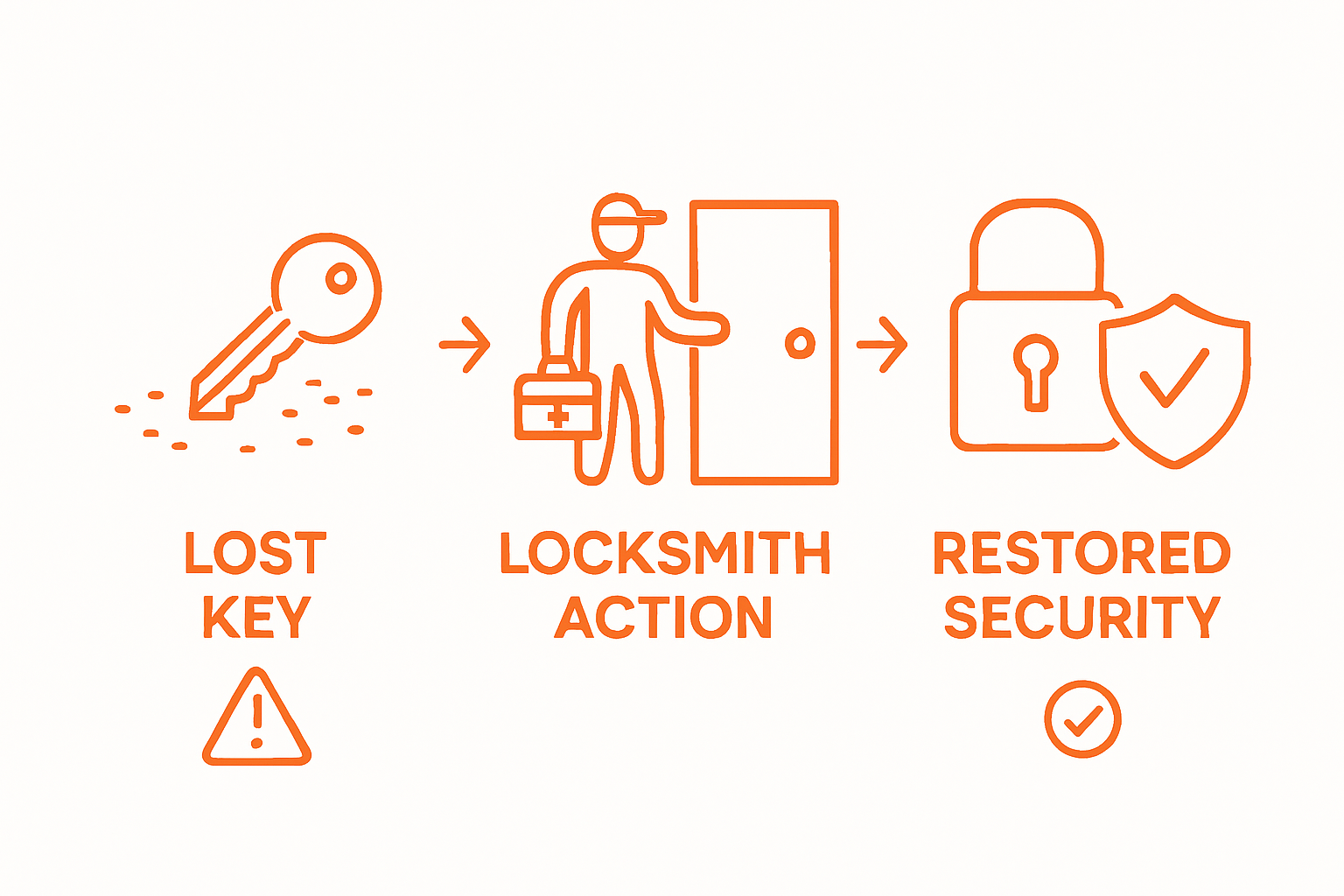 LOST KEY

LOCKSMITH ACTION

RESTORED SECURITY