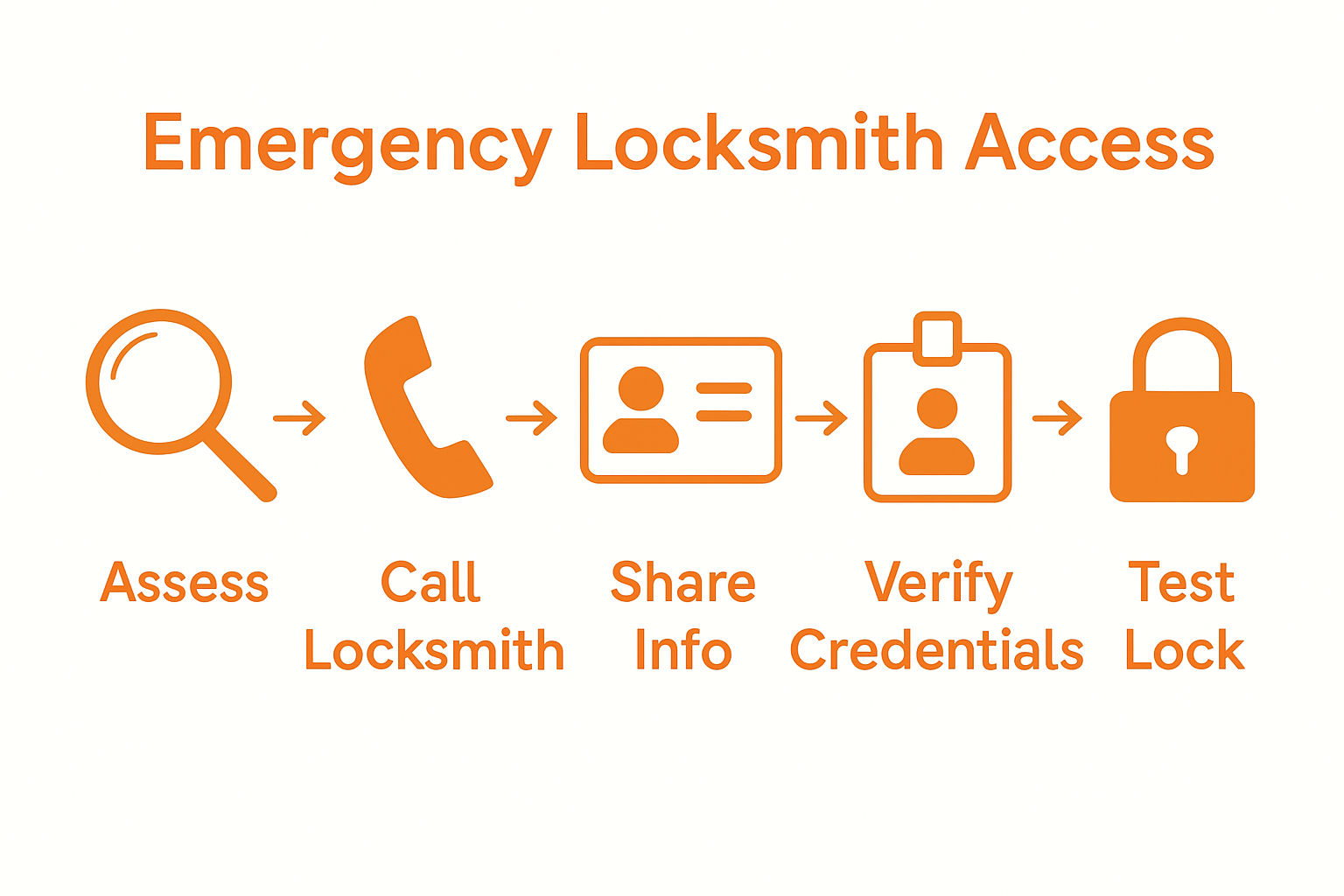 Emergency Locksmith Access

Assess

Call Locksmith

Share Info

Verify Credentials

Test Lock