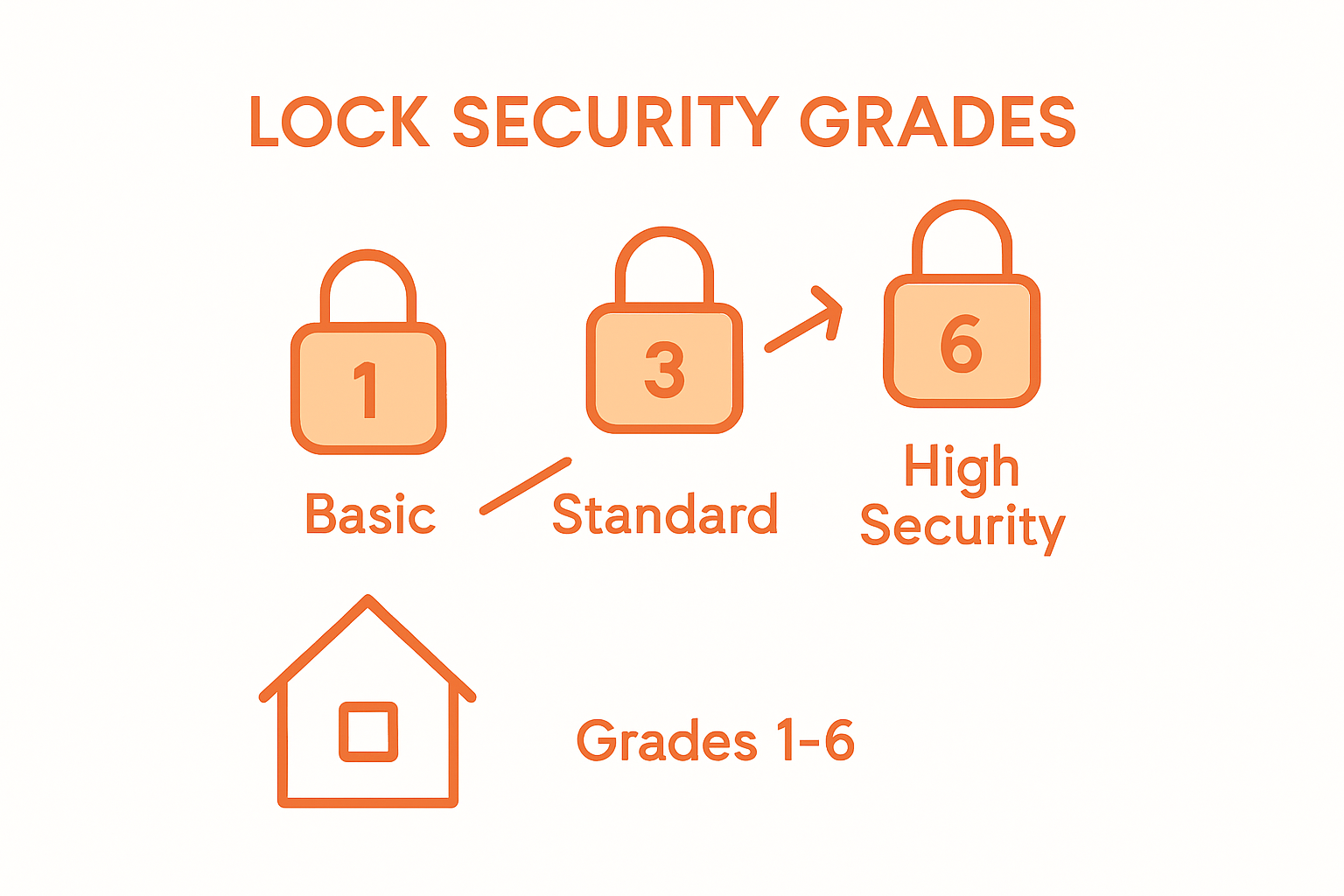 LOCK SECURITY GRADES

1

Basic

3

Standard

6

High Security

Grades 1-6