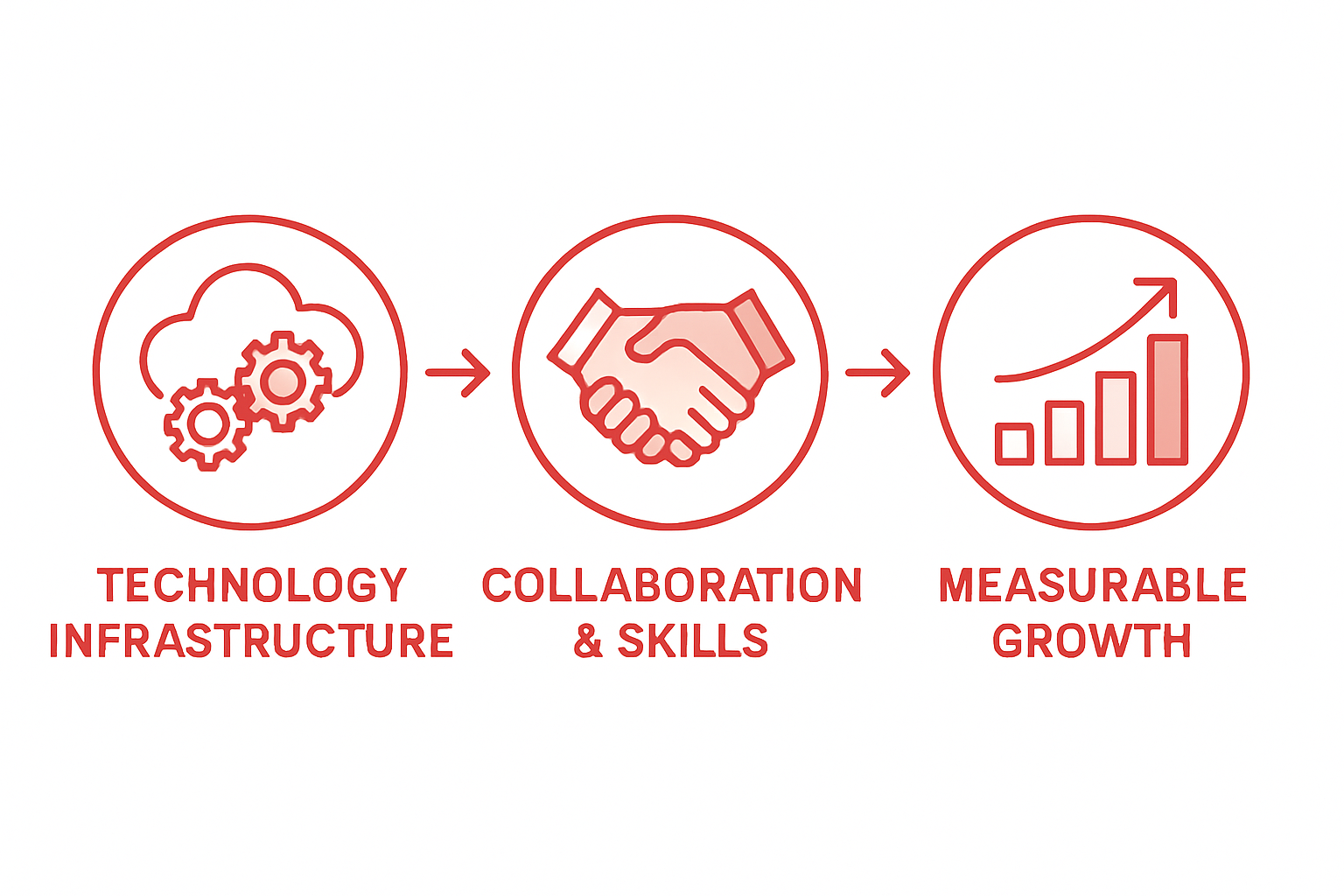 TECHNOLOGY INFRASTRUCTURE

COLLABORATION & SKILLS

MEASURABLE GROWTH