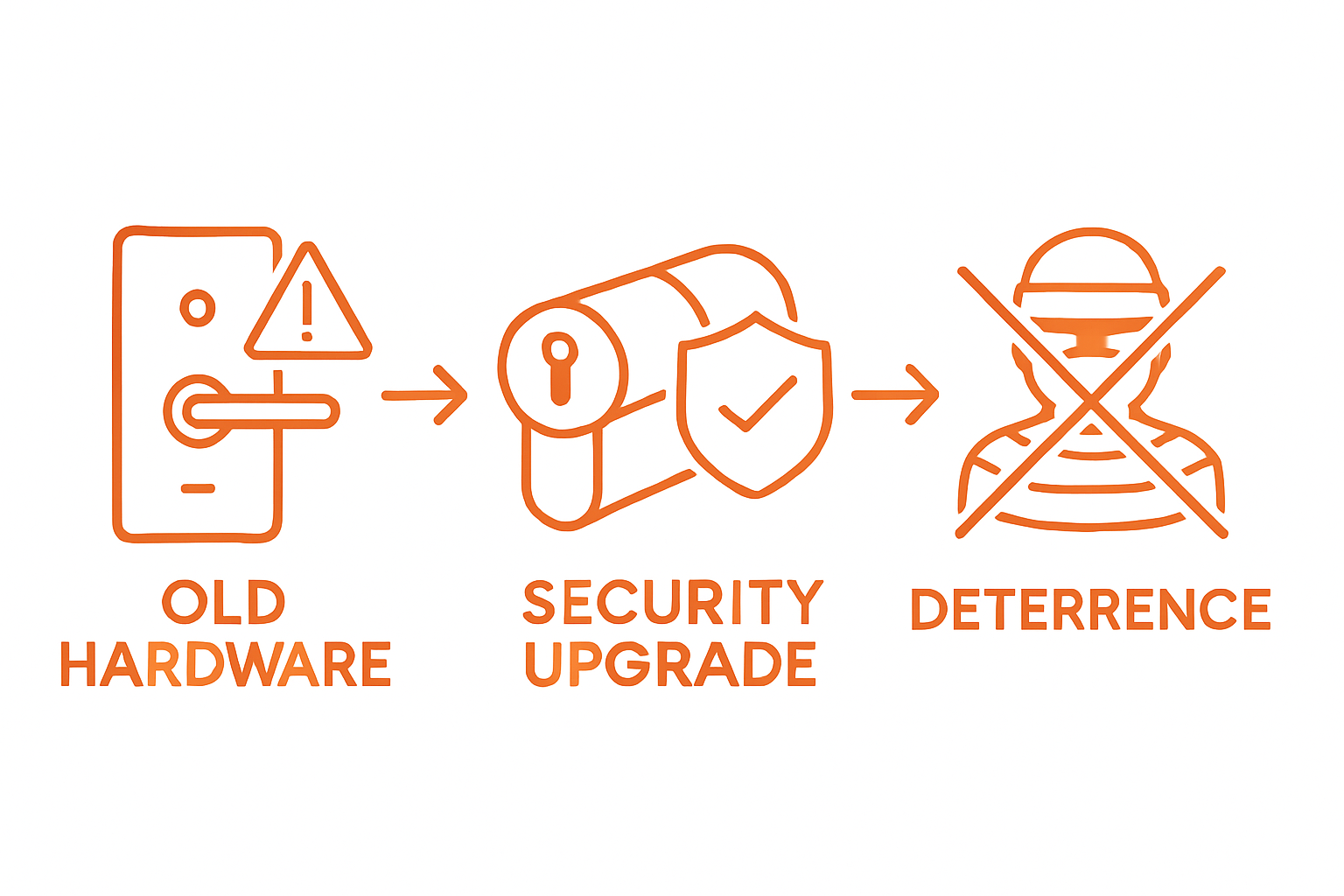 OLD HARDWARE

SECURITY UPGRADE

DETERRENCE