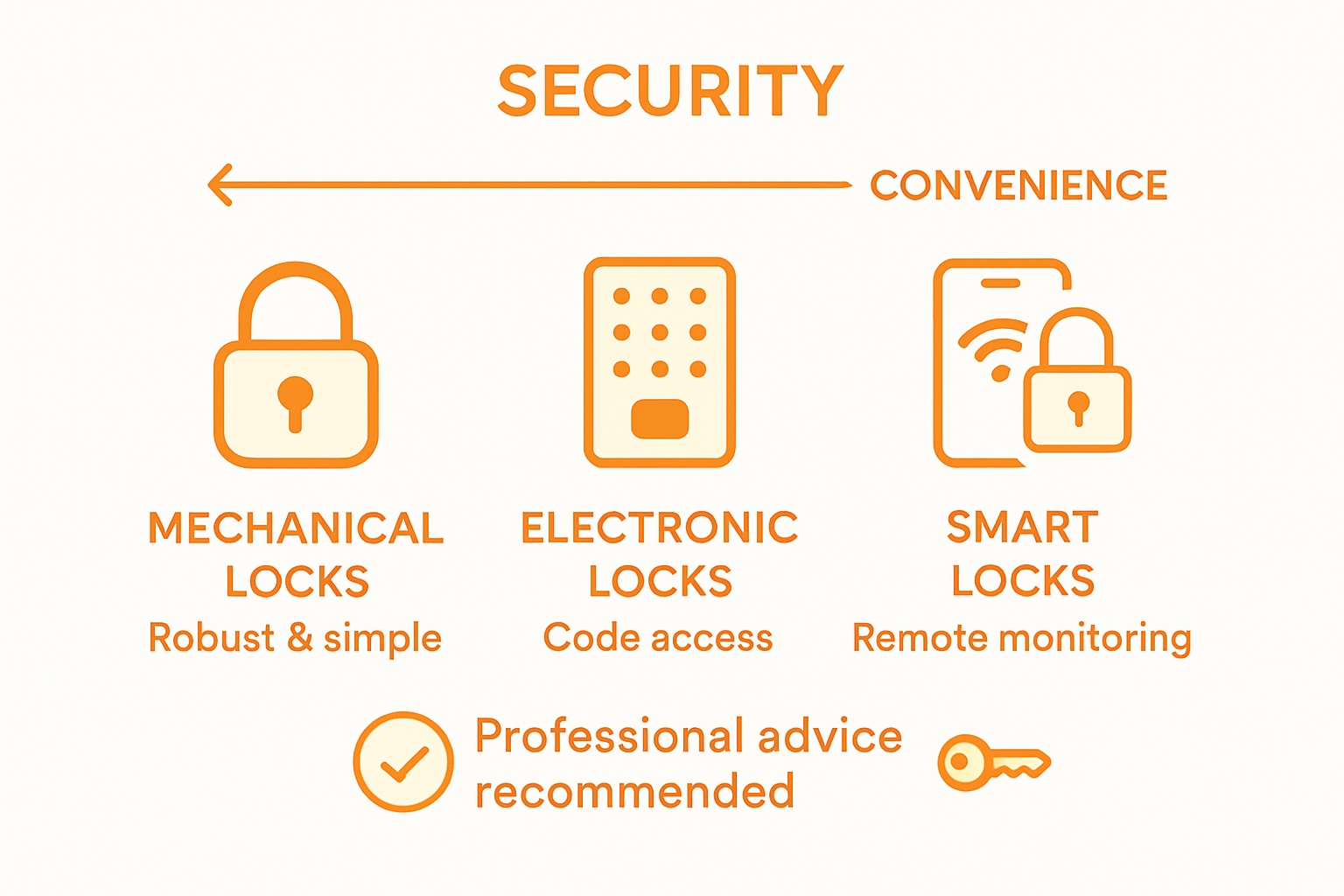 SECURITY

CONVENIENCE

MECHANICAL LOCKS
Robust & simple

ELECTRONIC LOCKS
Code access

SMART LOCKS
Remote monitoring

Professional advice recommended