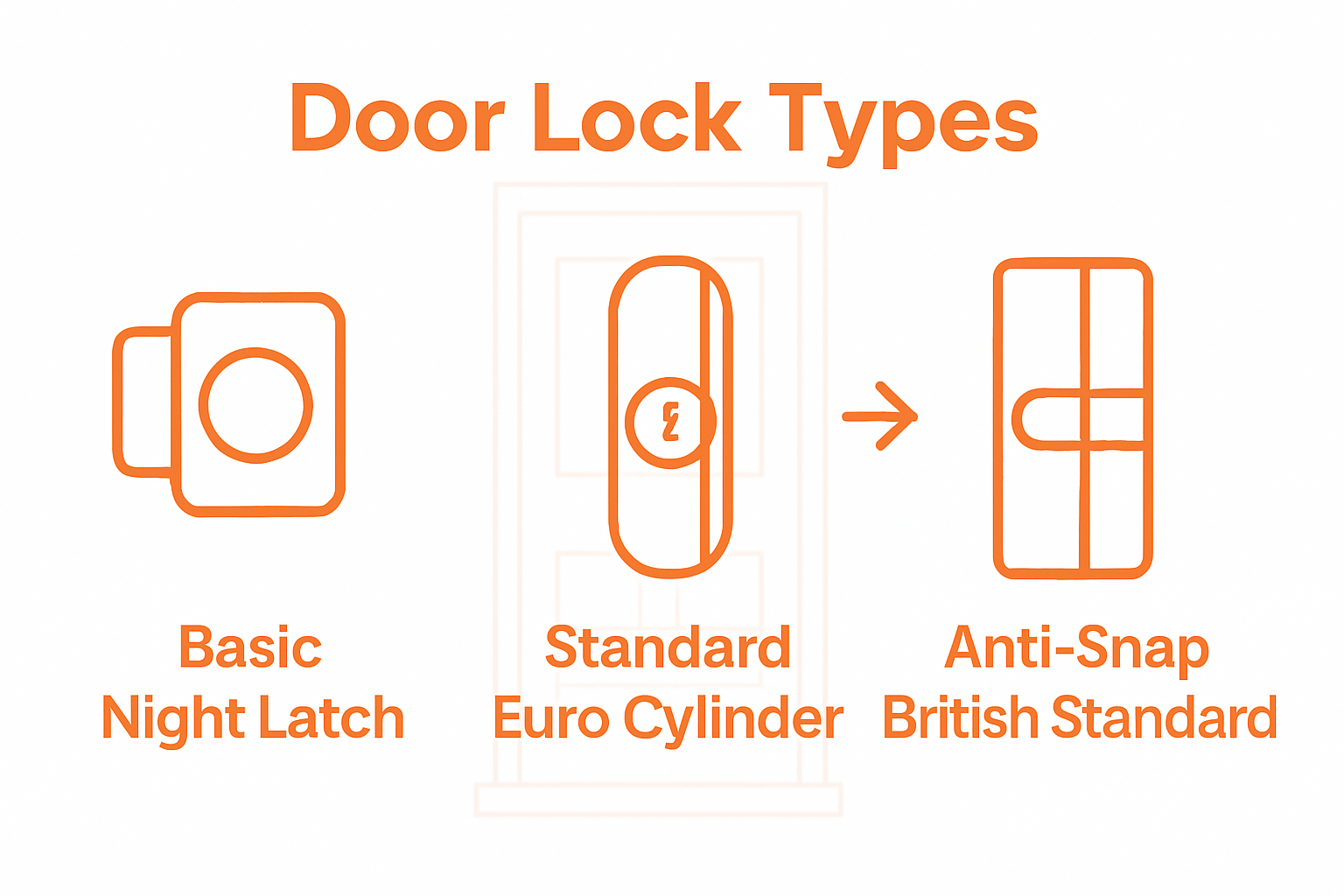 Door Lock Types

Basic
Night Latch

Standard
Euro Cylinder

Anti-Snap
British Standard