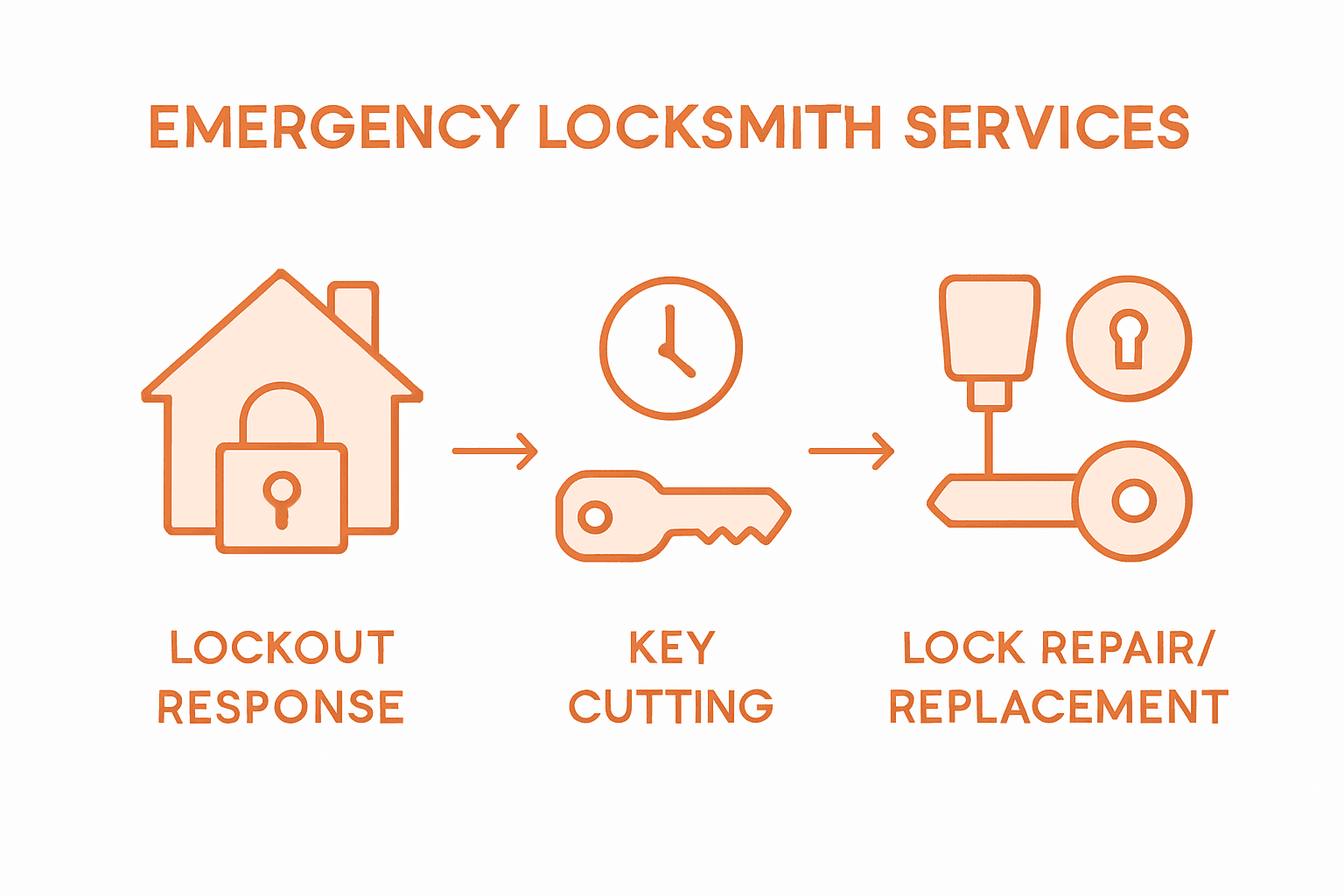 EMERGENCY LOCKSMITH SERVICES

LOCKOUT RESPONSE

KEY CUTTING

LOCK REPAIR/ REPLACEMENT