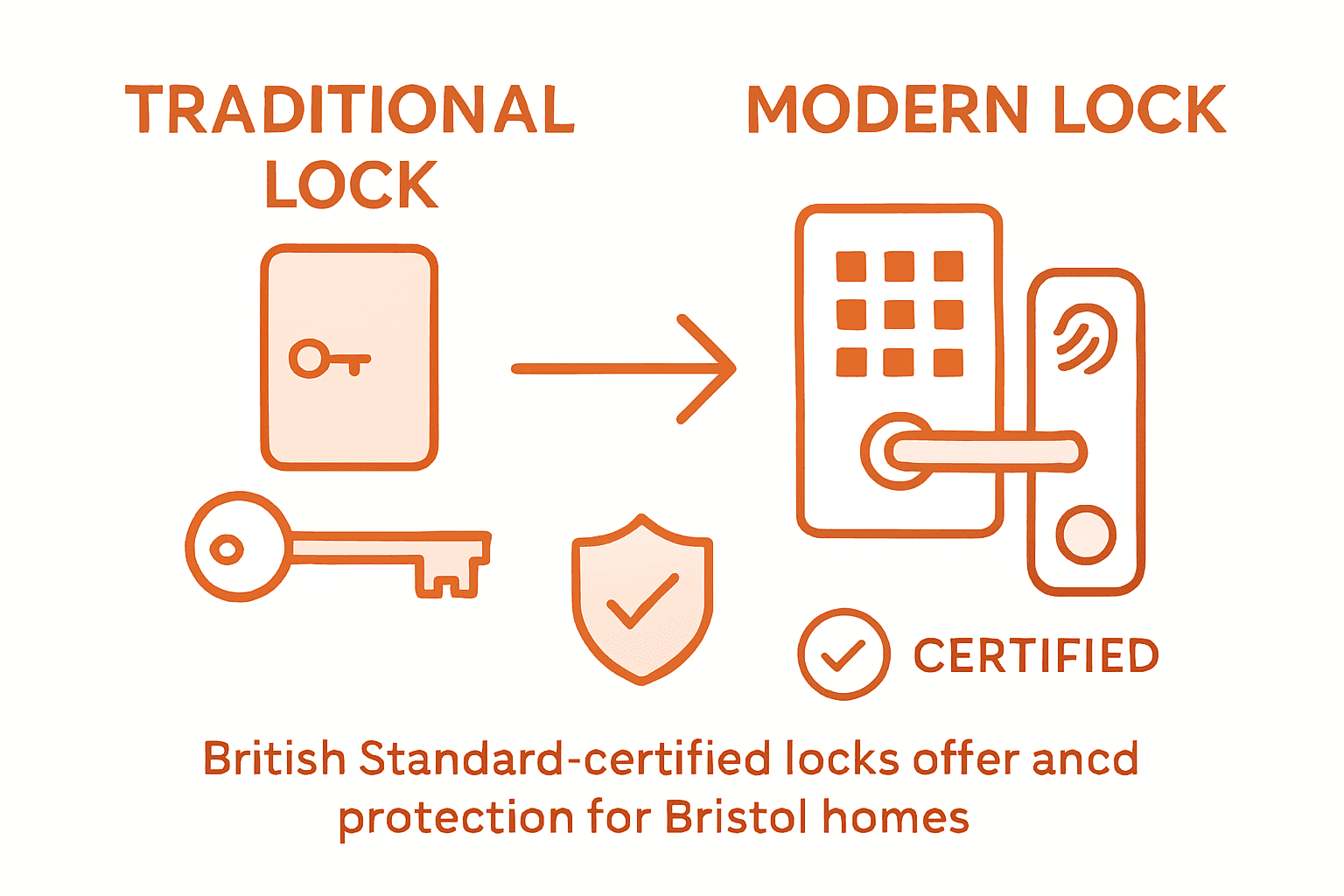 TRADITIONAL LOCK

MODERN LOCK

CERTIFIED

British Standard-certified locks offer ancd protection for Bristol homes