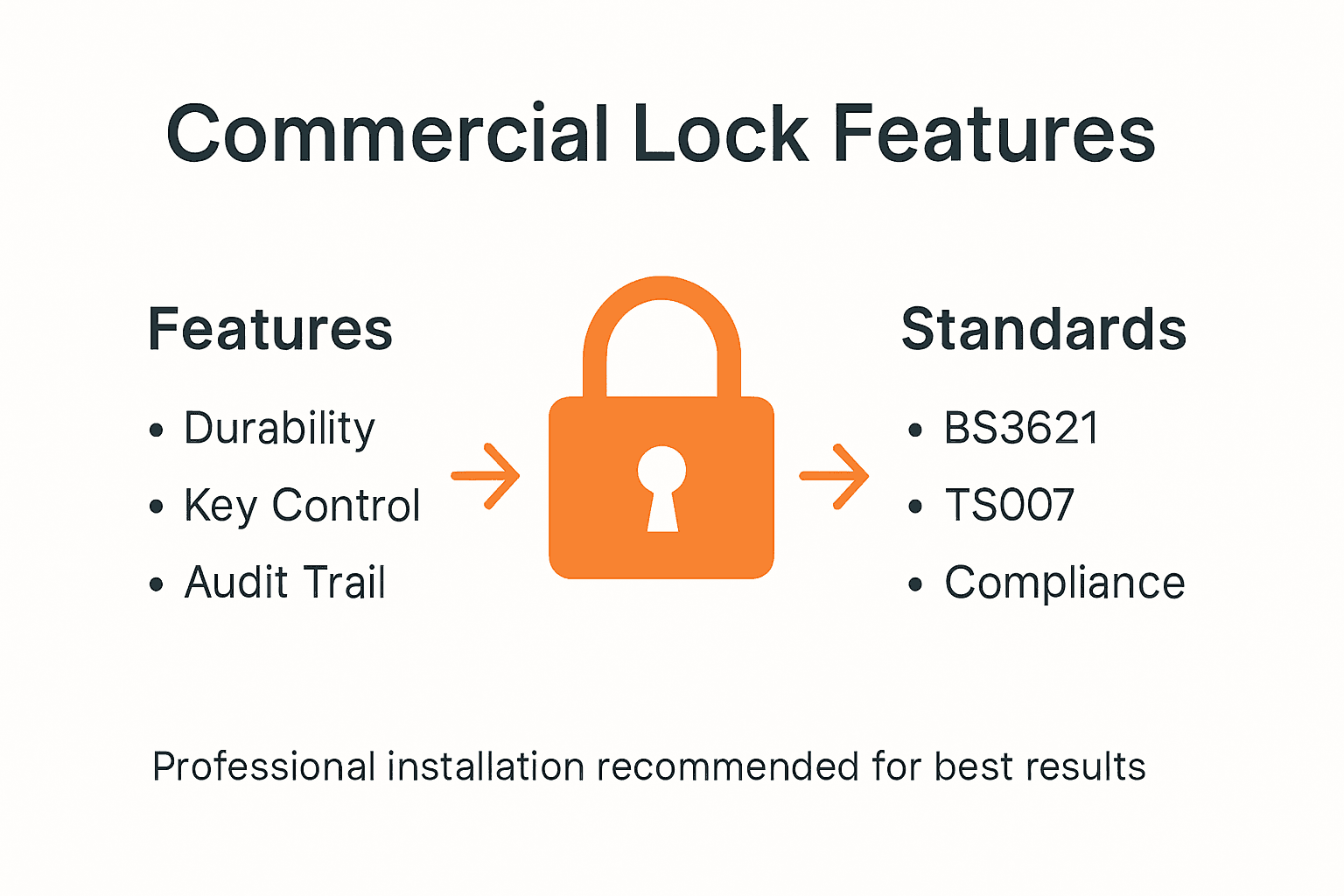 Commercial Lock Features

Features
• Durability
• Key Control
• Audit Trail

Standards
• BS3621
• TS007
• Compliance

Professional installation recommended for best results