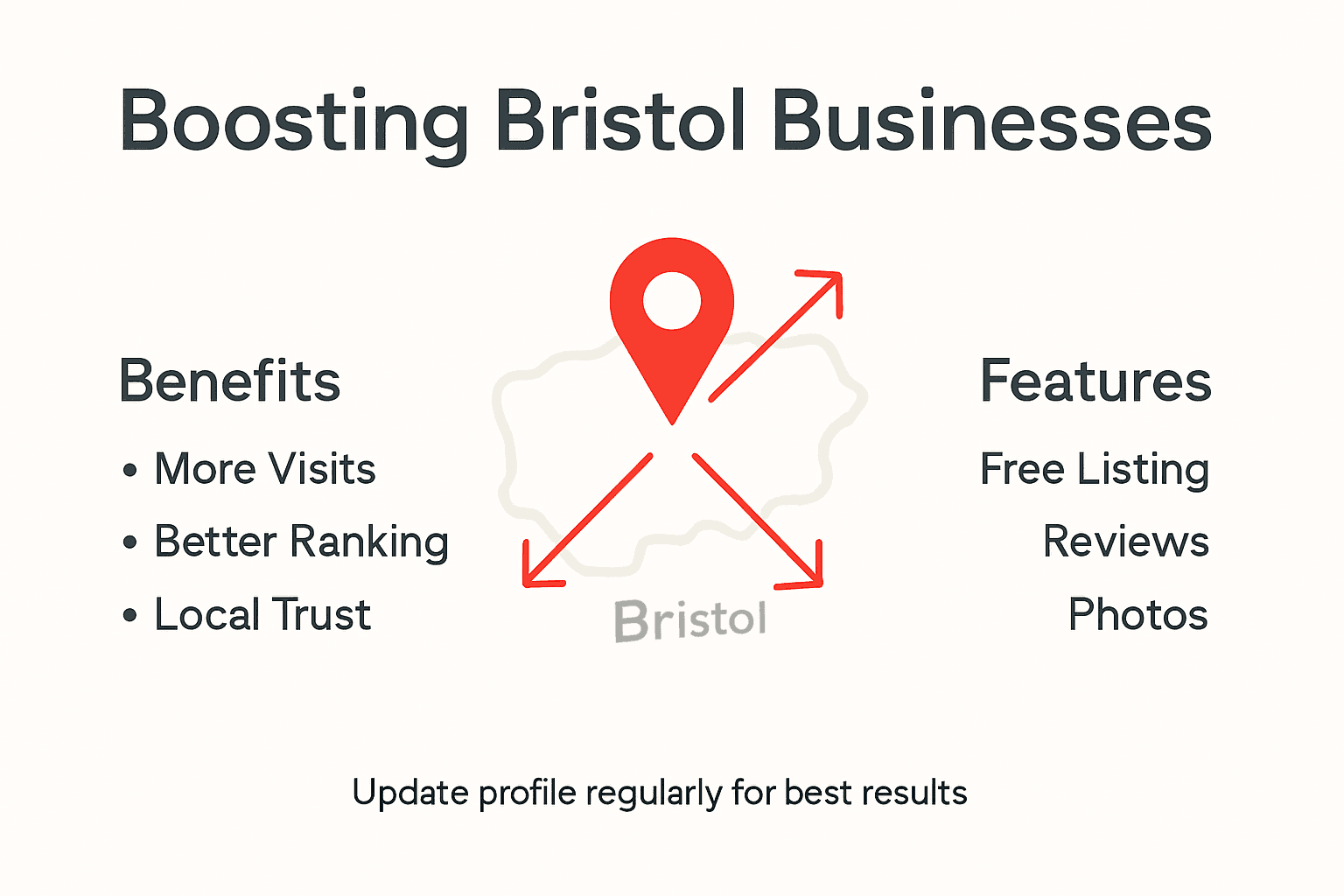 Boosting Bristol Businesses

Benefits

• More Visits
• Better Ranking
• Local Trust

Bristol

Features

Free Listing
Reviews
Photos

Update profile regularly for best results