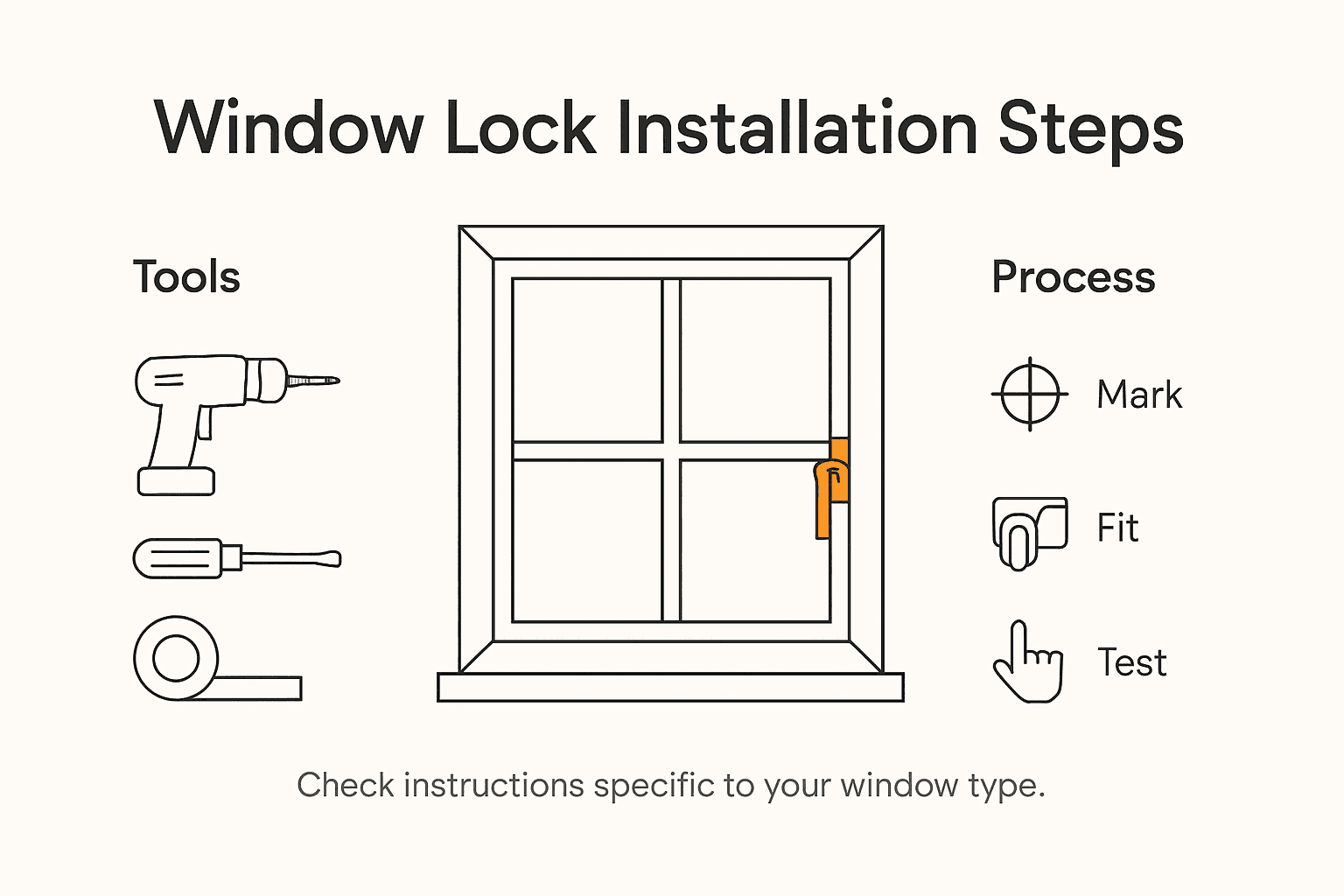 Window Lock Installation Steps

Tools

Process

Mark

Fit

Test

Check instructions specific to your window type.