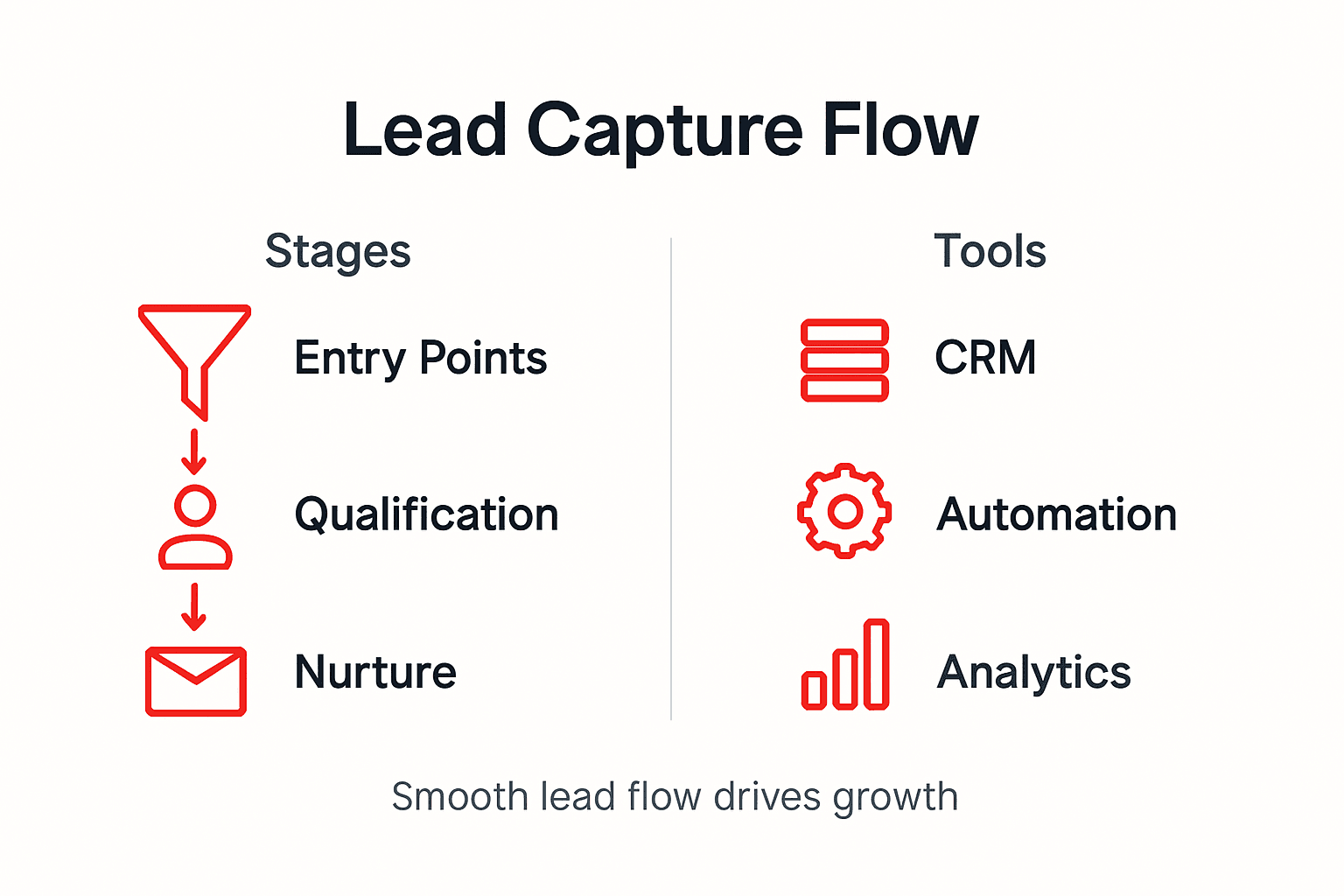 Lead Capture Flow

Stages

Entry Points

Qualification

Nurture

Tools

CRM

Automation

Analytics

Smooth lead flow drives growth