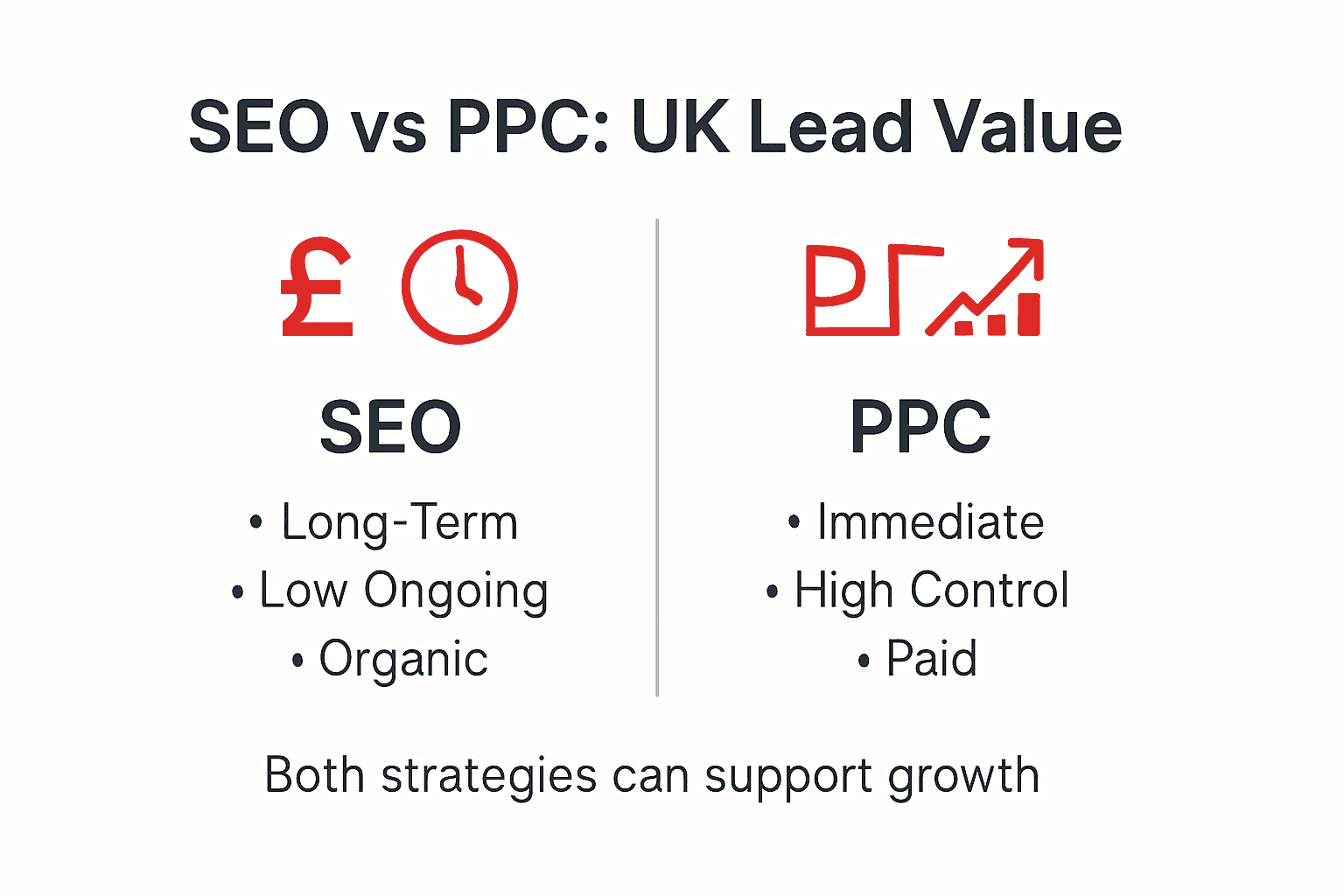 SEO vs PPC: UK Lead Value

£

SEO

• Long-Term
• Low Ongoing
• Organic

PPC

• Immediate
• High Control
• Paid

Both strategies can support growth