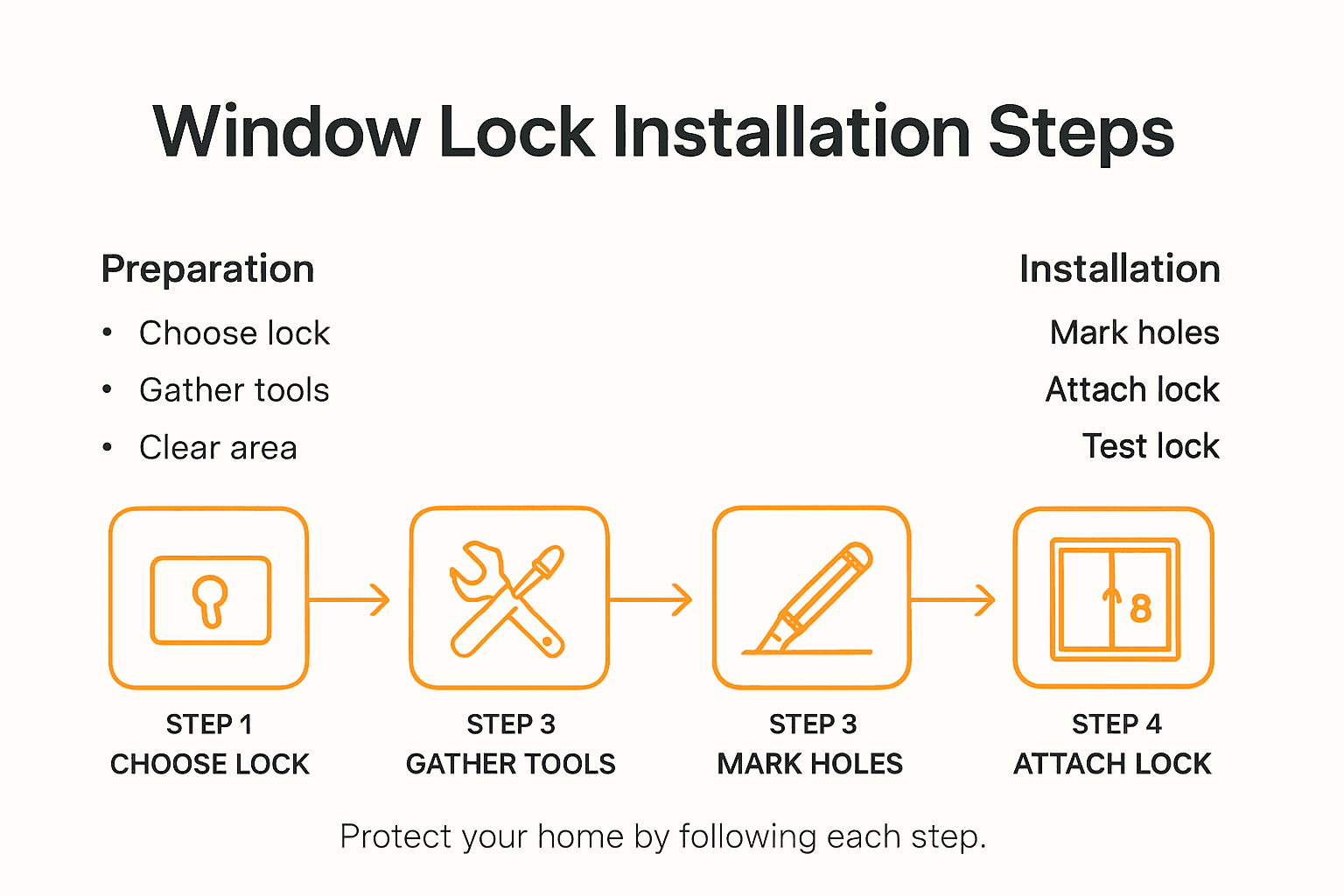 Window Lock Installation Steps

Preparation
• Choose lock
• Gather tools
• Clear area

Installation
Mark holes
Attach lock
Test lock

8

STEP 1
CHOOSE LOCK

STEP 3
GATHER TOOLS

STEP 3
MARK HOLES

STEP 4
ATTACH LOCK

Protect your home by following each step.