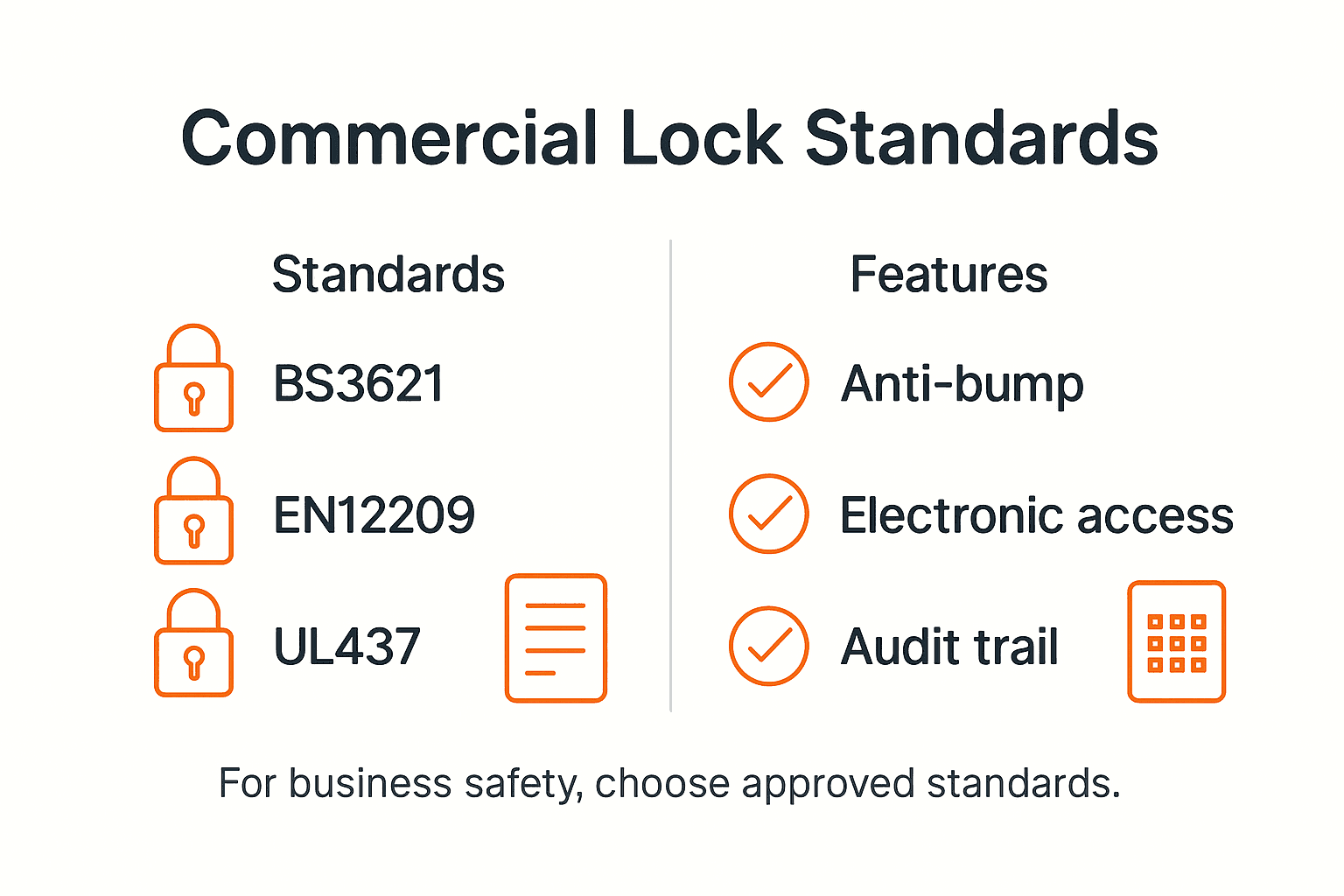 Commercial Lock Standards

Standards

BS3621

EN12209

UL437

Features

Anti-bump

Electronic access

Audit trail

For business safety, choose approved standards.