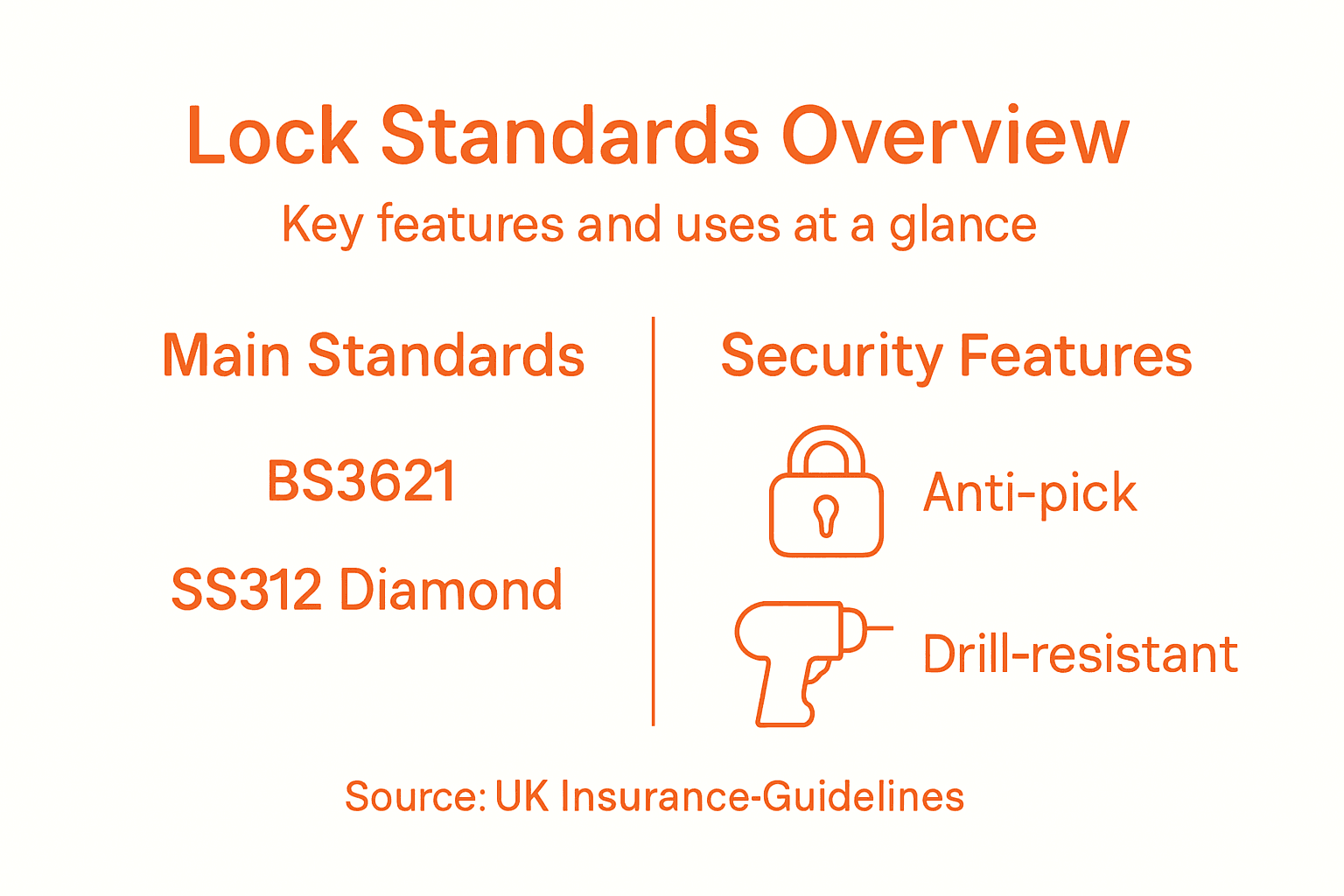 Lock Standards Overview

Key features and uses at a glance

Main Standards

BS3621

SS312 Diamond

Security Features

Anti-pick

Drill-resistant

Source: UK Insurance-Guidelines