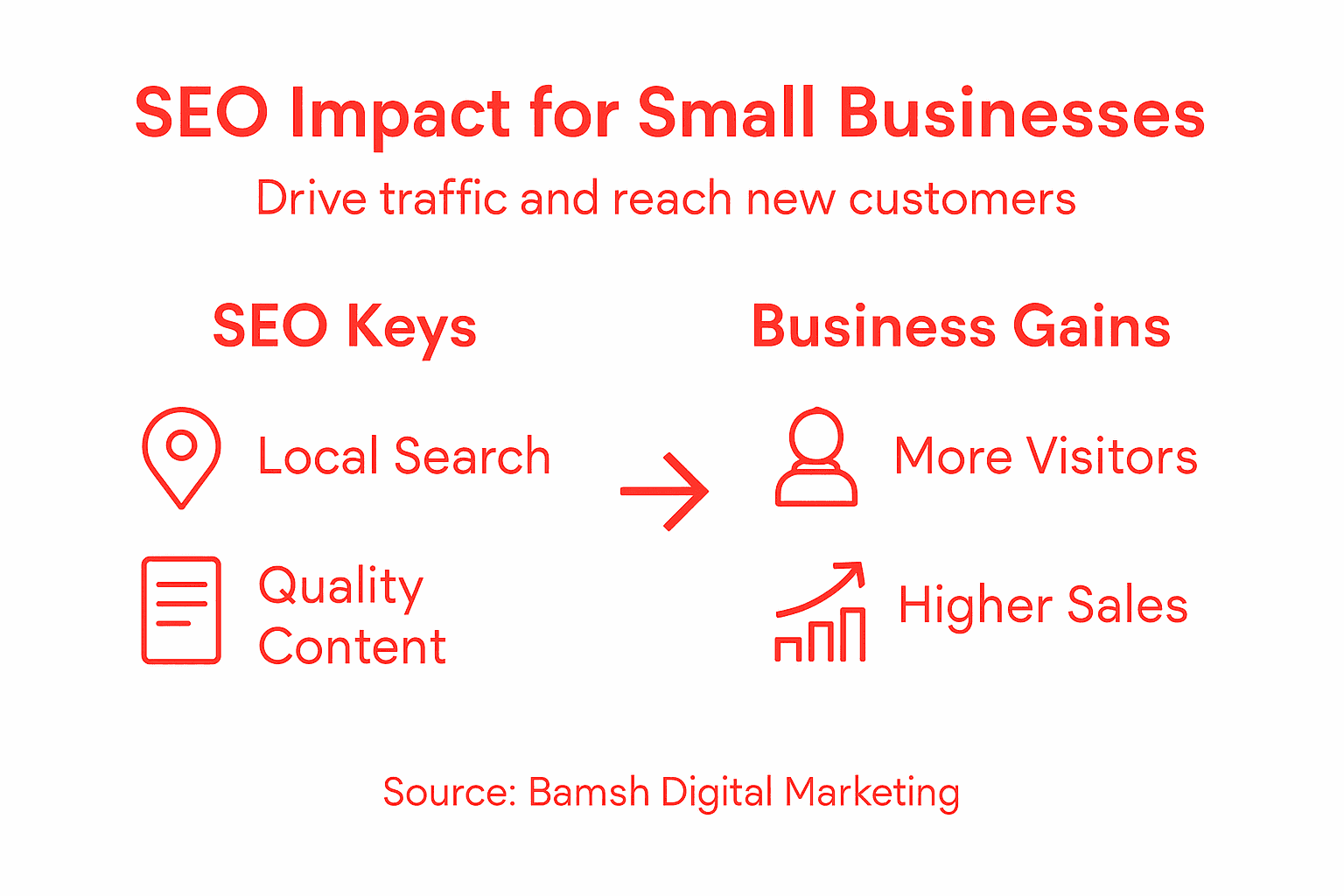 SEO Impact for Small Businesses

Drive traffic and reach new customers

SEO Keys

Local Search

Quality Content

Business Gains

More Visitors

Higher Sales

Source: Bamsh Digital Marketing