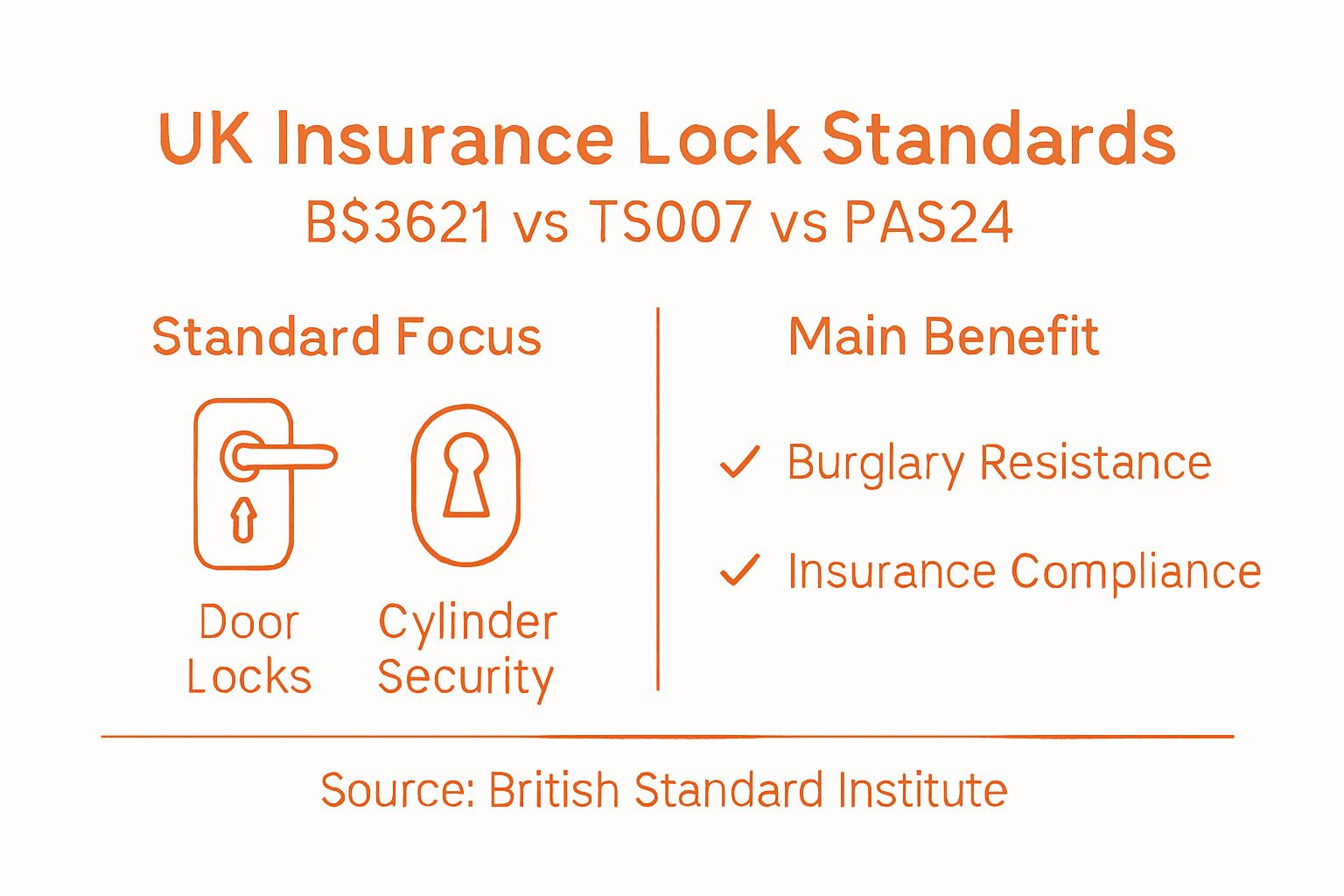 UK Insurance Lock Standards

B$3621 vs TS007 vs PAS24

Standard Focus

Door Locks

Cylinder Security

Main Benefit

✓ Burglary Resistance

✓ Insurance Compliance

Source: British Standard Institute