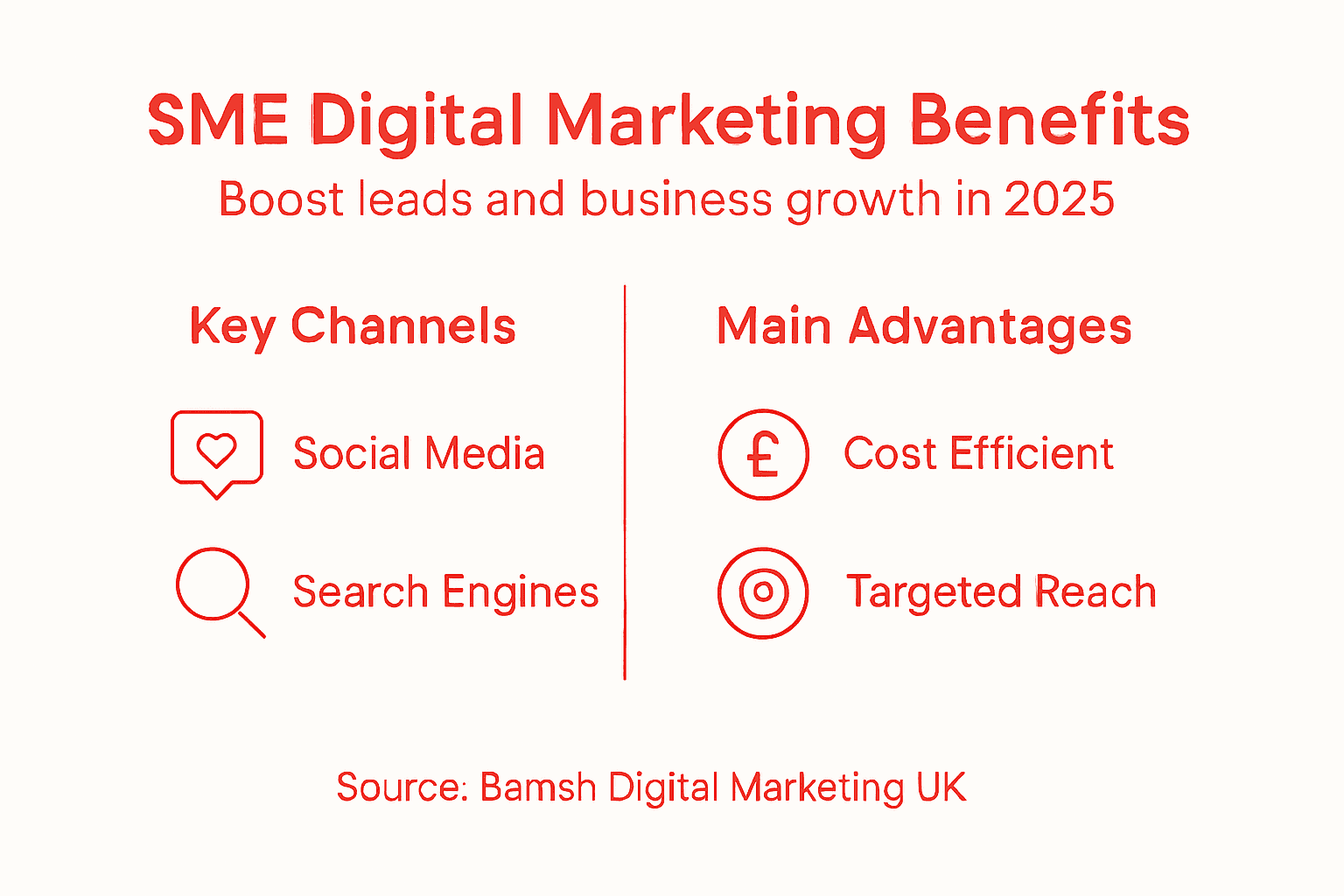 SME Digital Marketing Benefits

Boost leads and business growth in 2025

Key Channels

Social Media

Search Engines

Main Advantages

£

Cost Efficient

Targeted Reach

Source: Bamsh Digital Marketing UK