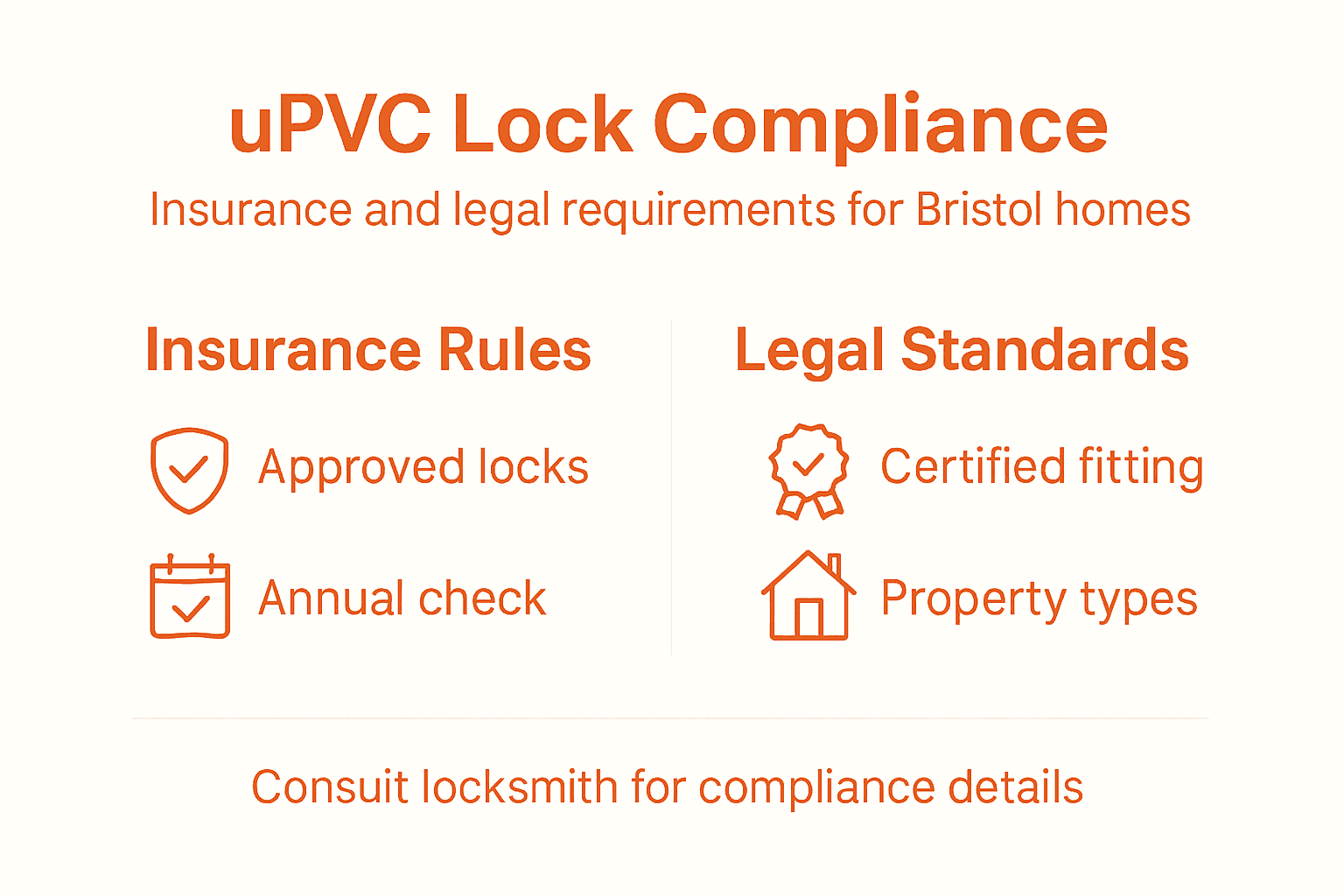 uPVC Lock Compliance

Insurance and legal requirements for Bristol homes

Insurance Rules

Approved locks

Annual check

Legal Standards

Certified fitting

Property types

Consuit locksmith for compliance details