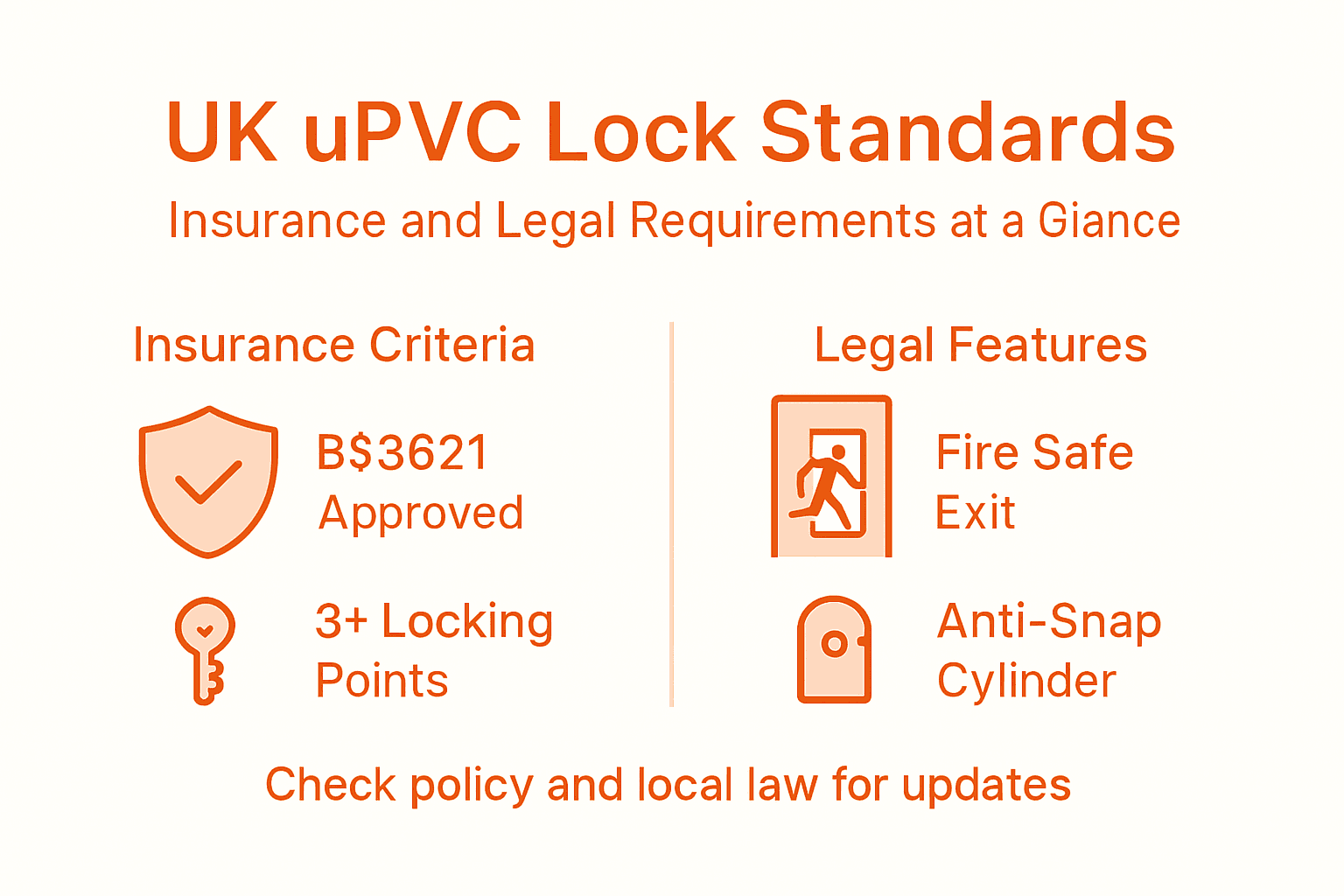 UK uPVC Lock Standards

Insurance and Legal Requirements at a Giance

Insurance Criteria

B$3621 Approved

3+ Locking Points

Legal Features

Fire Safe Exit

Anti-Snap Cylinder

Check policy and local law for updates