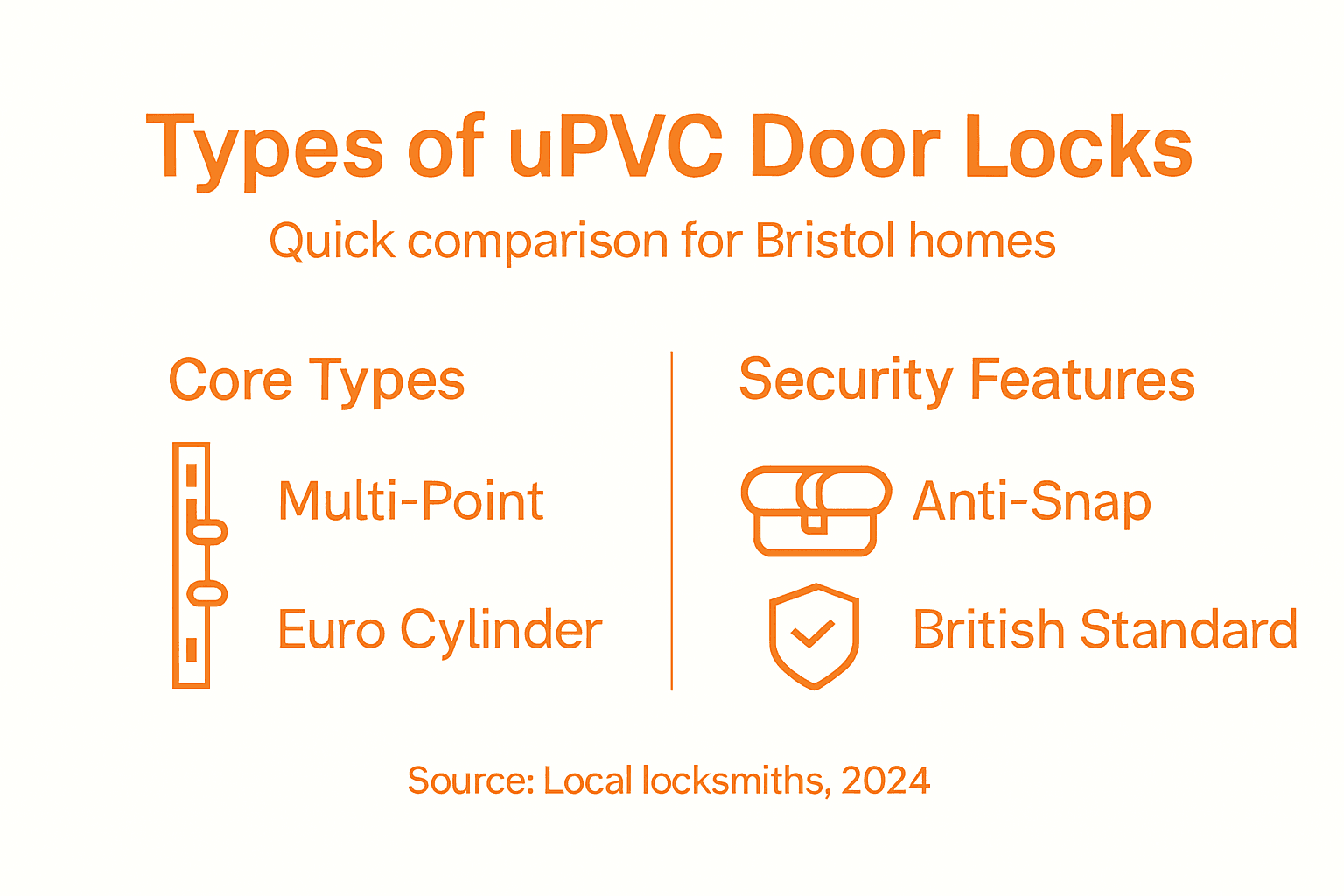 Types of uPVC Door Locks

Quick comparison for Bristol homes

Core Types

Multi-Point

Euro Cylinder

Security Features

Anti-Snap

British Standard

Source: Local locksmiths, 2024