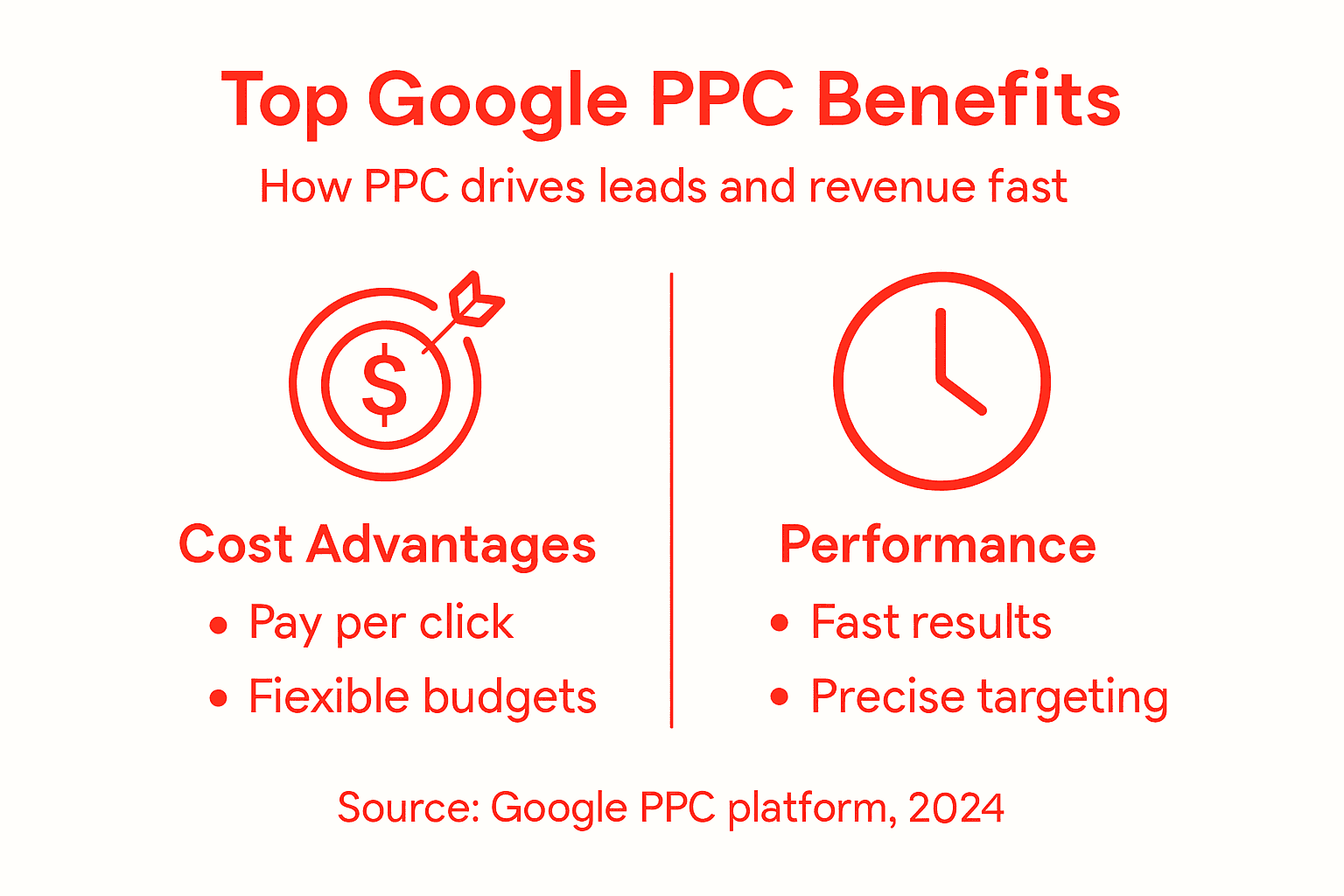 Top Google PPC Benefits

How PPC drives leads and revenue fast

$

Cost Advantages

• Pay per click
• Fiexible budgets

Performance

• Fast results
• Precise targeting

Source: Google PPC platform, 2024