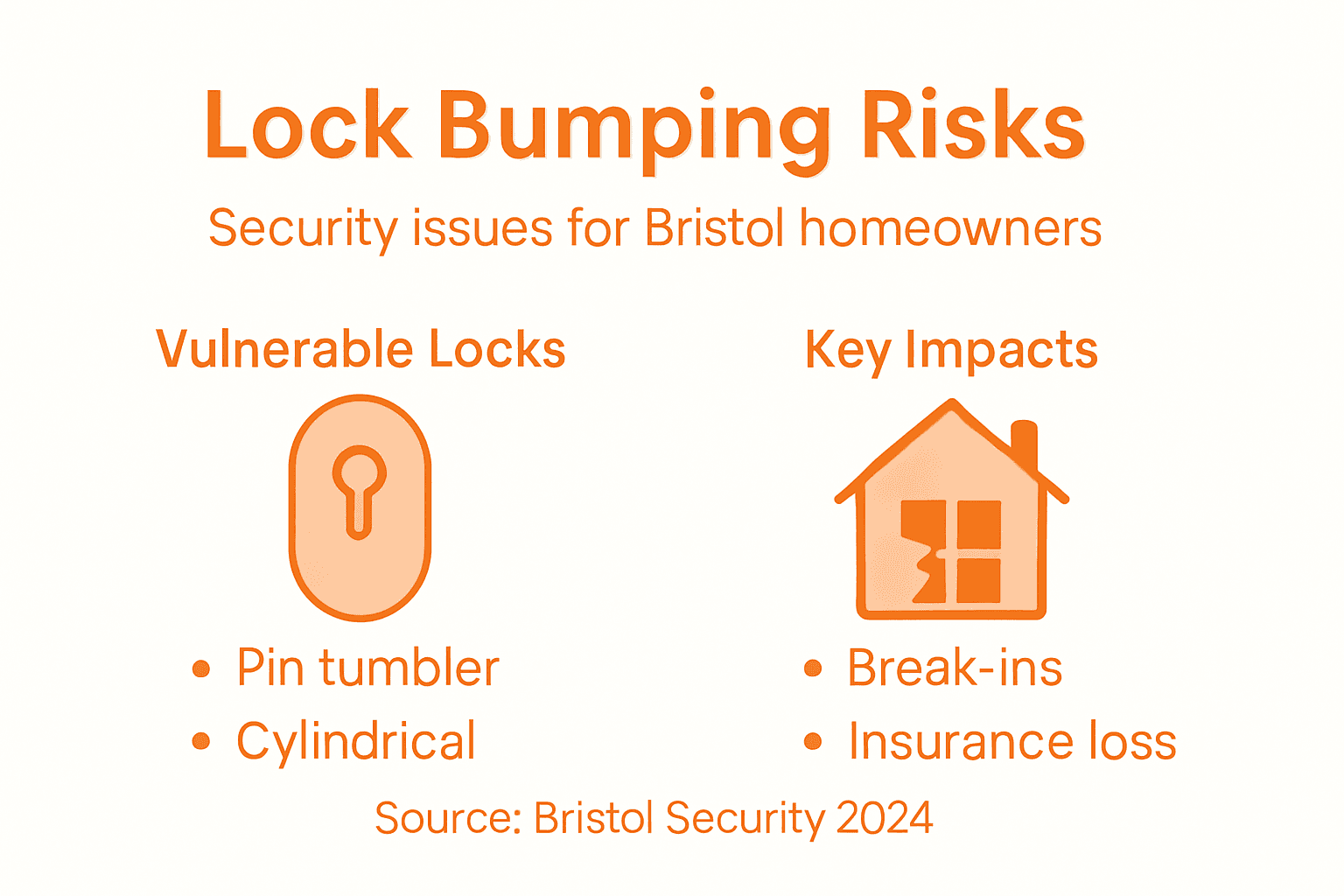 Lock Bumping Risks

Security issues for Bristol homeowners

Vulnerable Locks

• Pin tumbler
• Cylindrical

Key Impacts

• Break-ins
• Insurance loss

Source: Bristol Security 2024