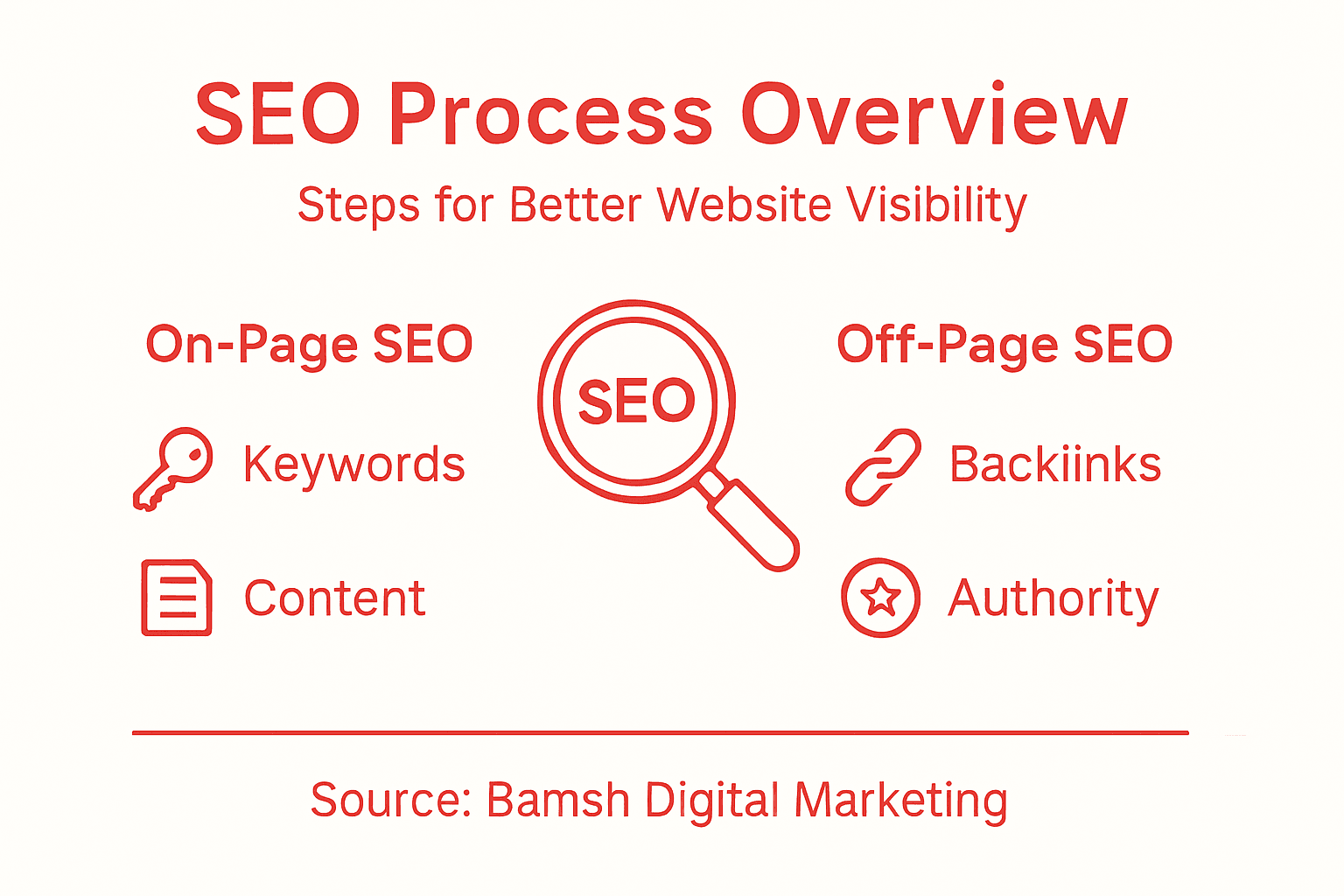 SEO Process Overview

Steps for Better Website Visibility

On-Page SEO

Keywords

Content

SEO

Off-Page SEO

Backiinks

Authority

Source: Bamsh Digital Marketing