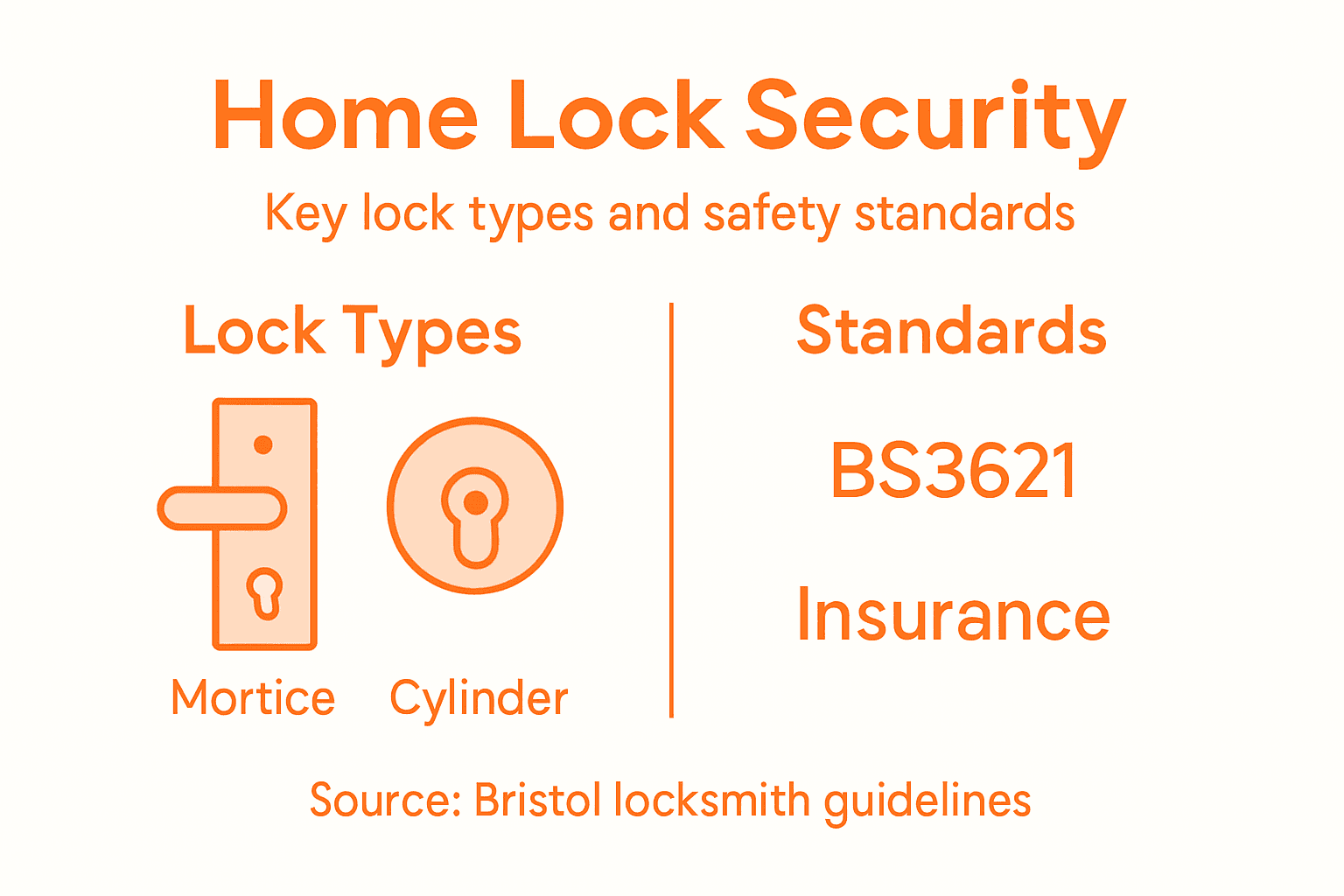 Home Lock Security

Key lock types and safety standards

Lock Types

Mortice

Cylinder

Standards

BS3621

Insurance

Source: Bristol locksmith guidelines