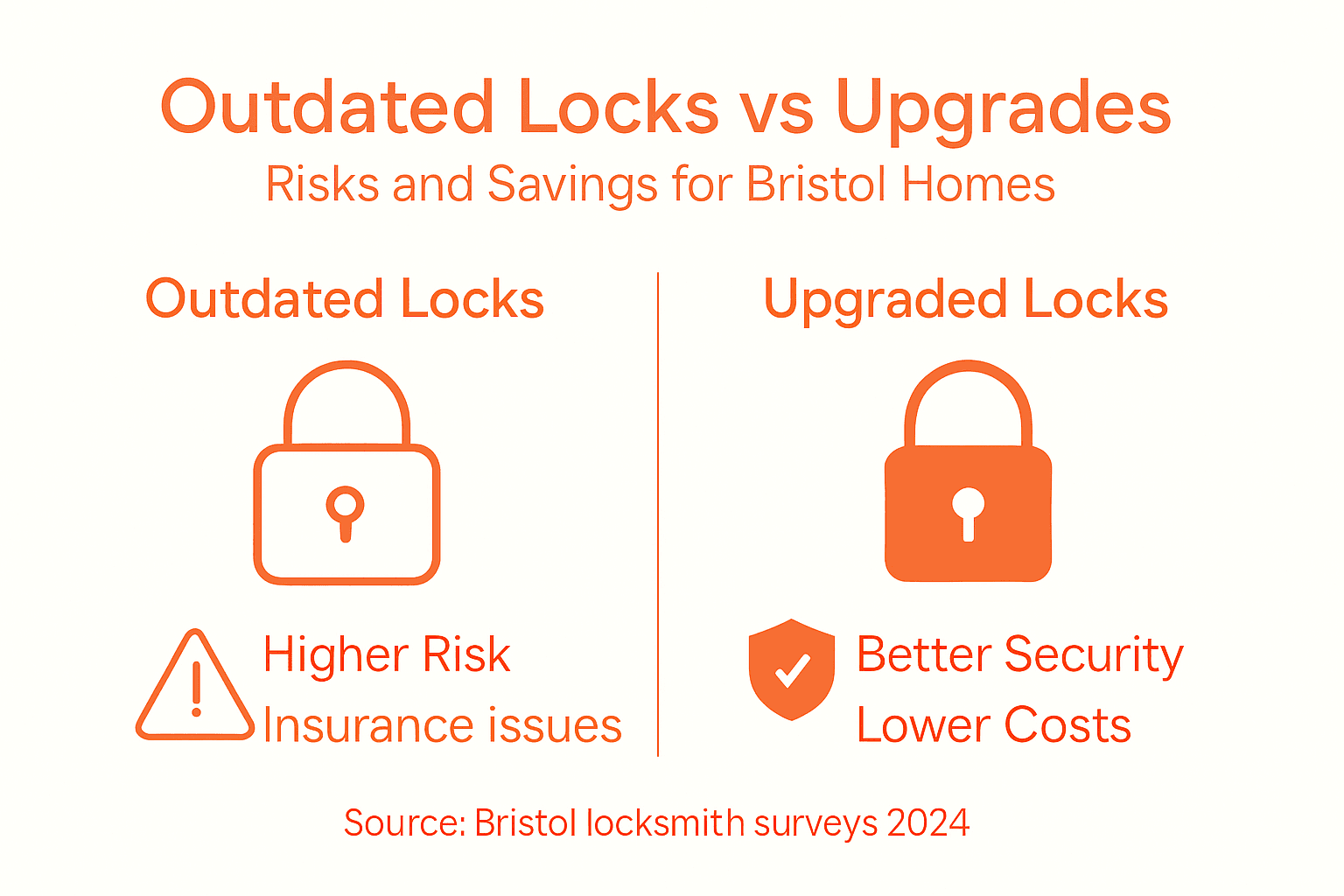 Outdated Locks vs Upgrades
Risks and Savings for Bristol Homes

Outdated Locks

Higher Risk
Insurance issues

Upgraded Locks

Better Security
Lower Costs

Source: Bristol locksmith surveys 2024