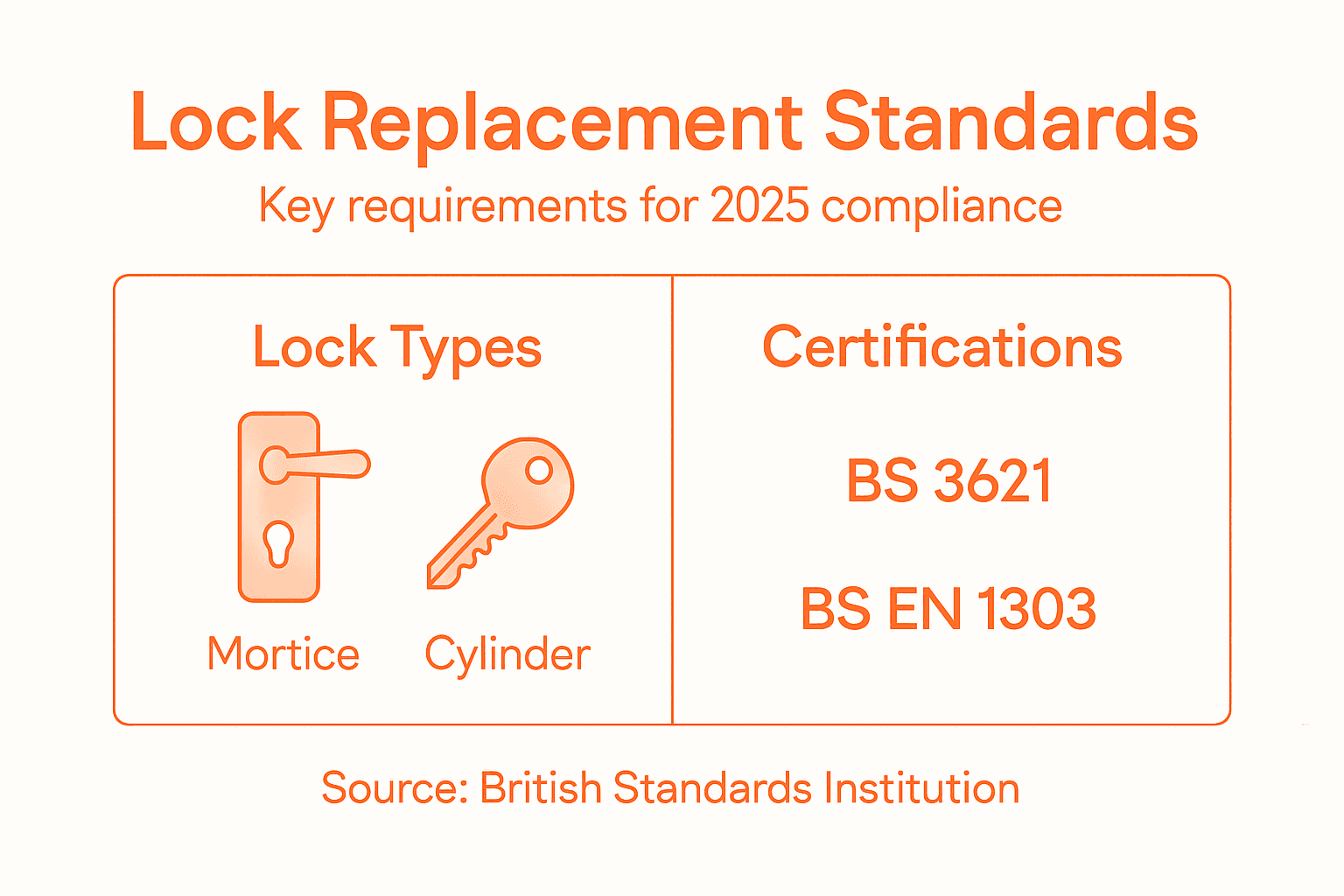 Lock Replacement Standards

Key requirements for 2025 compliance

Lock Types

Mortice

Cylinder

Certifications

BS 3621

BS EN 1303

Source: British Standards Institution