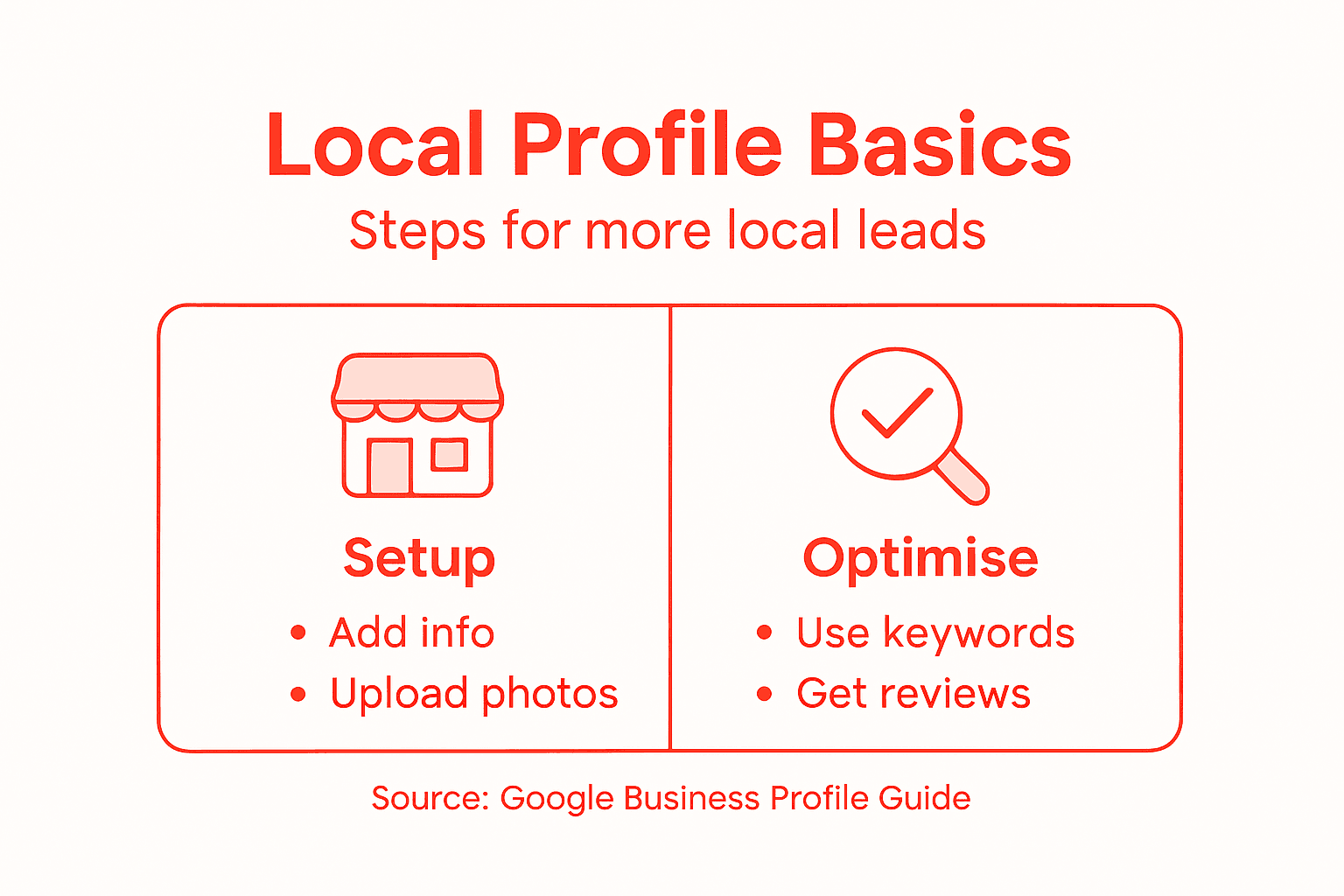 Local Profile Basics

Steps for more local leads

Setup
• Add info
• Upload photos

Optimise
• Use keywords
• Get reviews

Source: Google Business Profile Guide