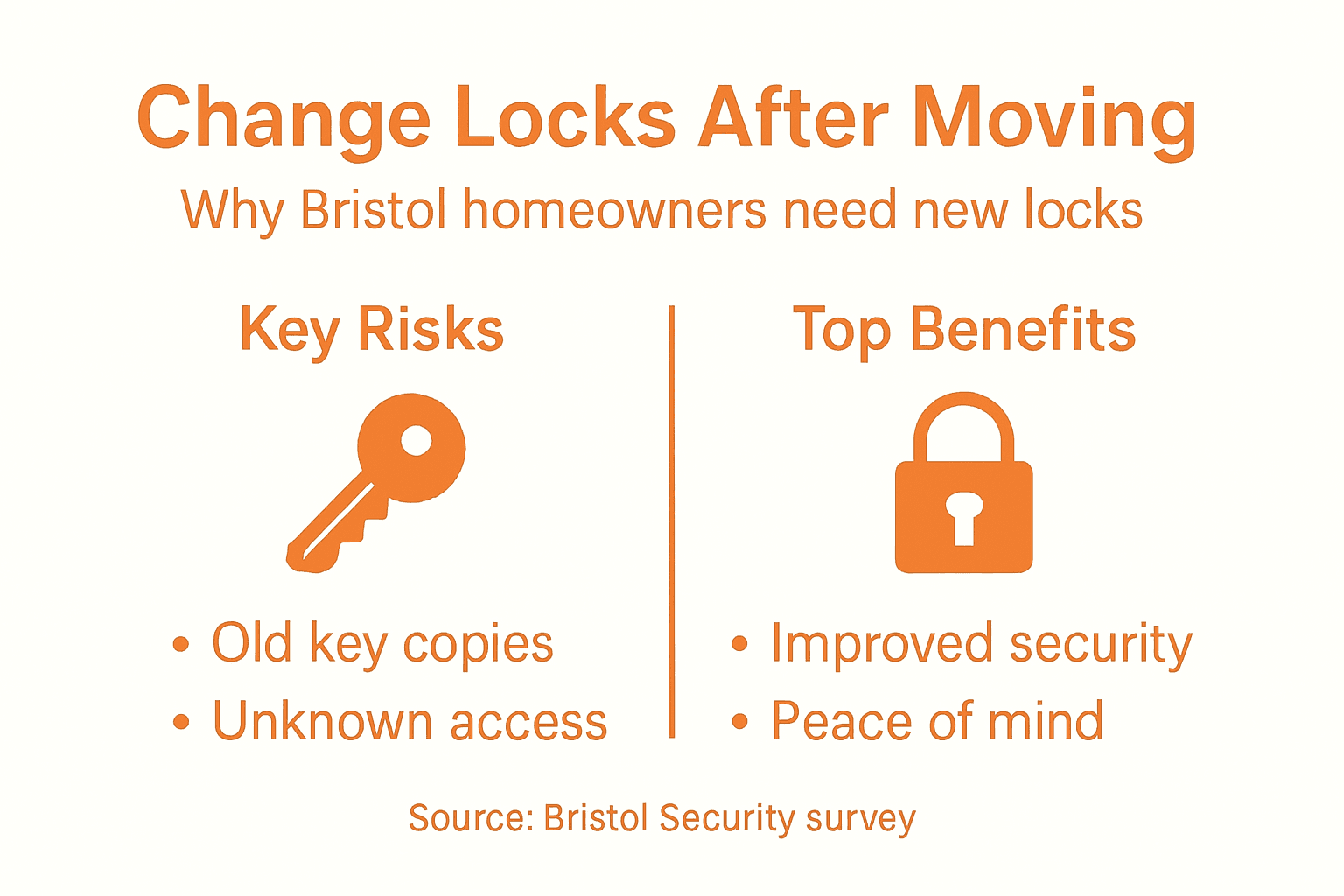 Change Locks After Moving

Why Bristol homeowners need new locks

Key Risks

• Old key copies
• Unknown access

Top Benefits

• Improved security
• Peace of mind

Source: Bristol Security survey