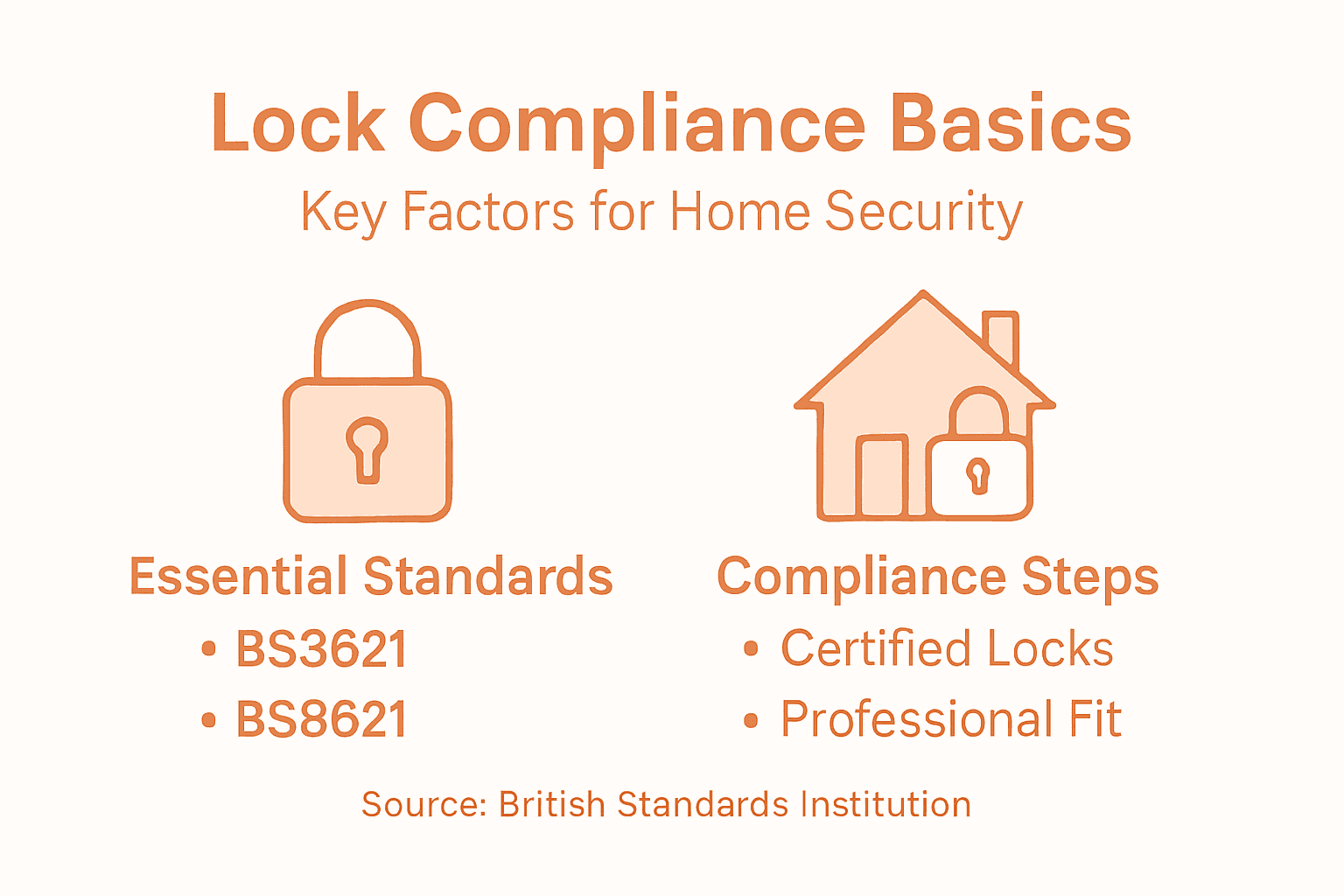 Lock Compliance Basics
Key Factors for Home Security

Essential Standards
• BS3621
• BS8621

Compliance Steps
• Certified Locks
• Professional Fit

Source: British Standards Institution