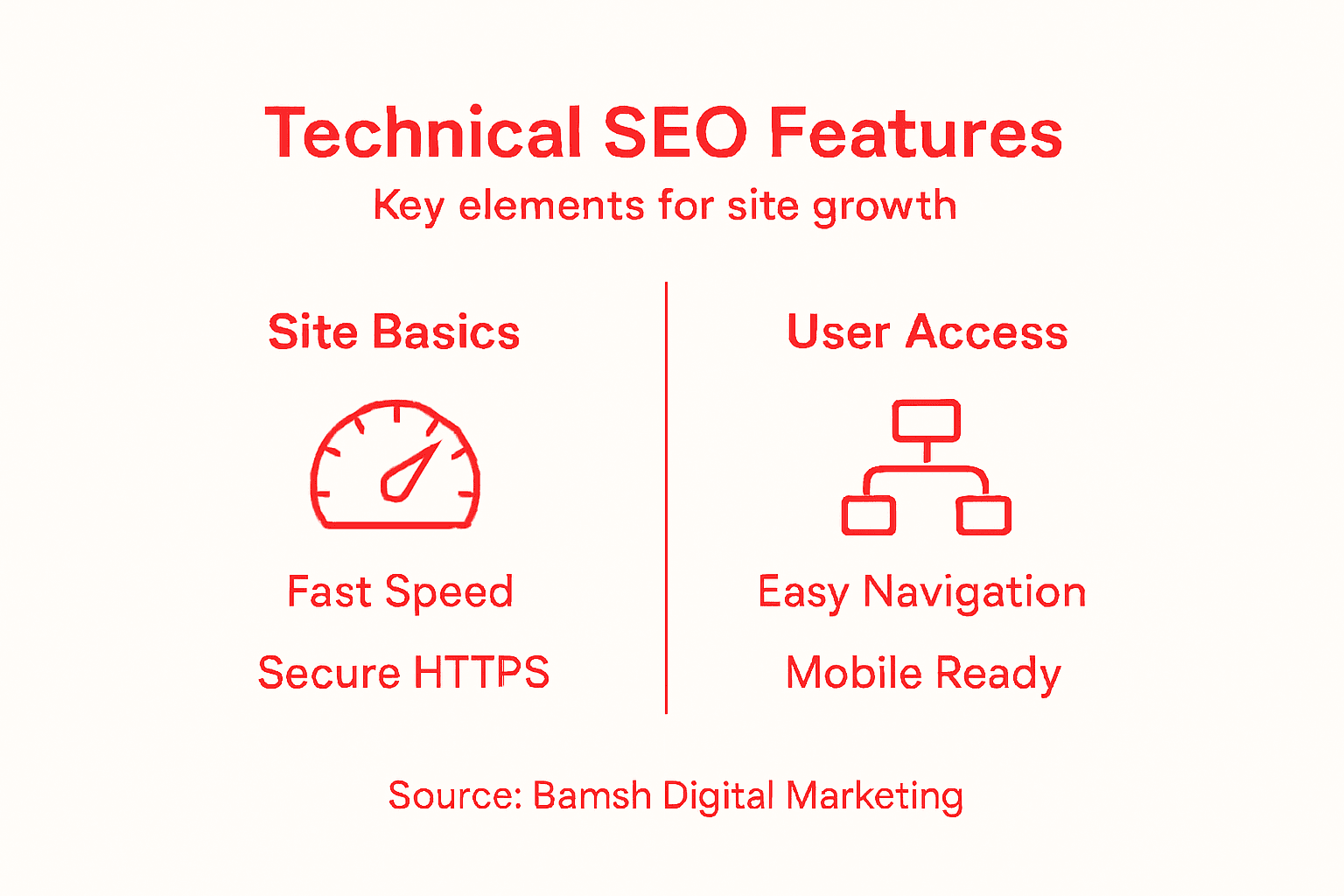 Technical SEO Features

Key elements for site growth

Site Basics

Fast Speed

Secure HTTPS

User Access

Easy Navigation

Mobile Ready

Source: Bamsh Digital Marketing