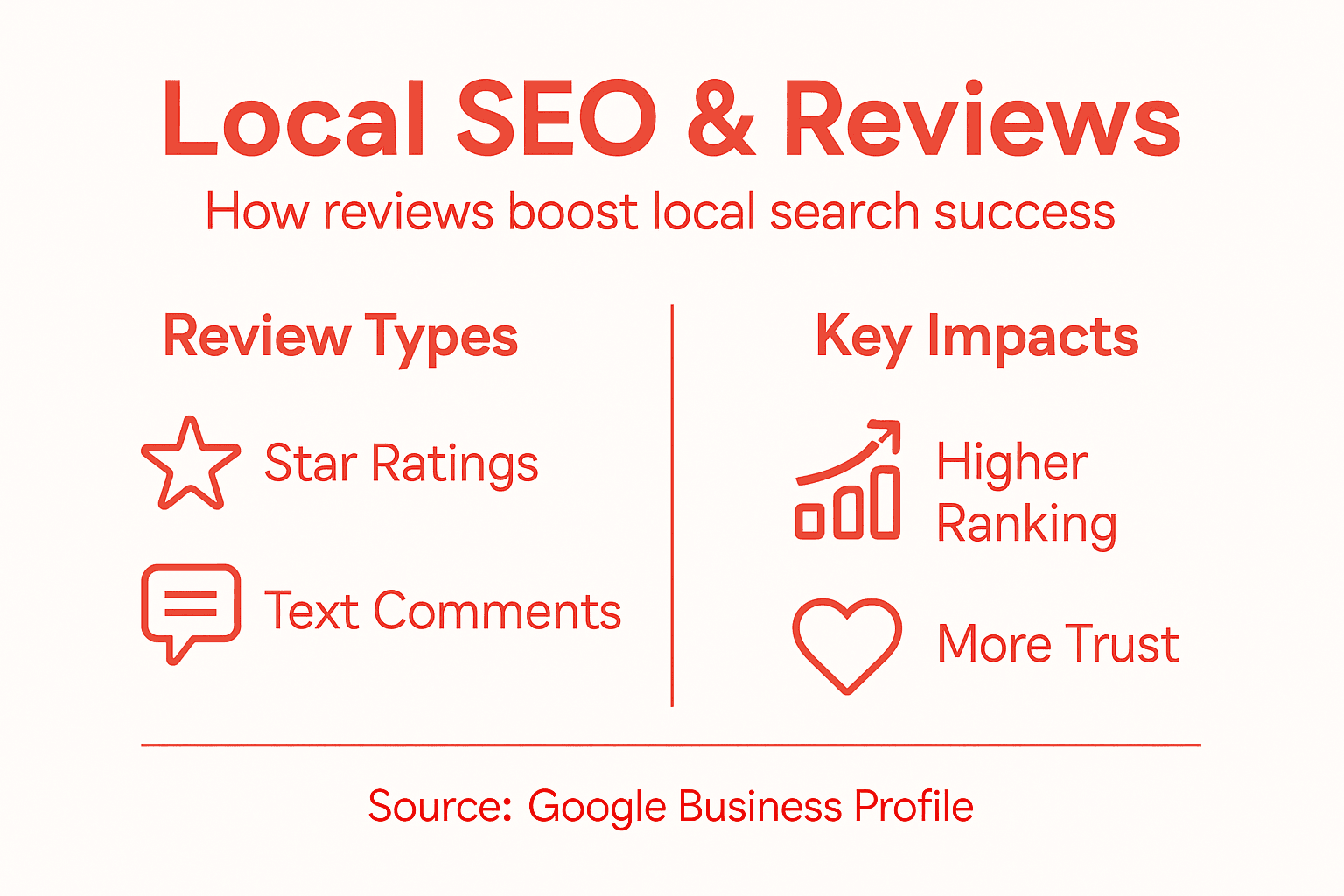 Local SEO & Reviews

How reviews boost local search success

Review Types

Star Ratings

Text Comments

Key Impacts

Higher Ranking

More Trust

Source: Google Business Profile