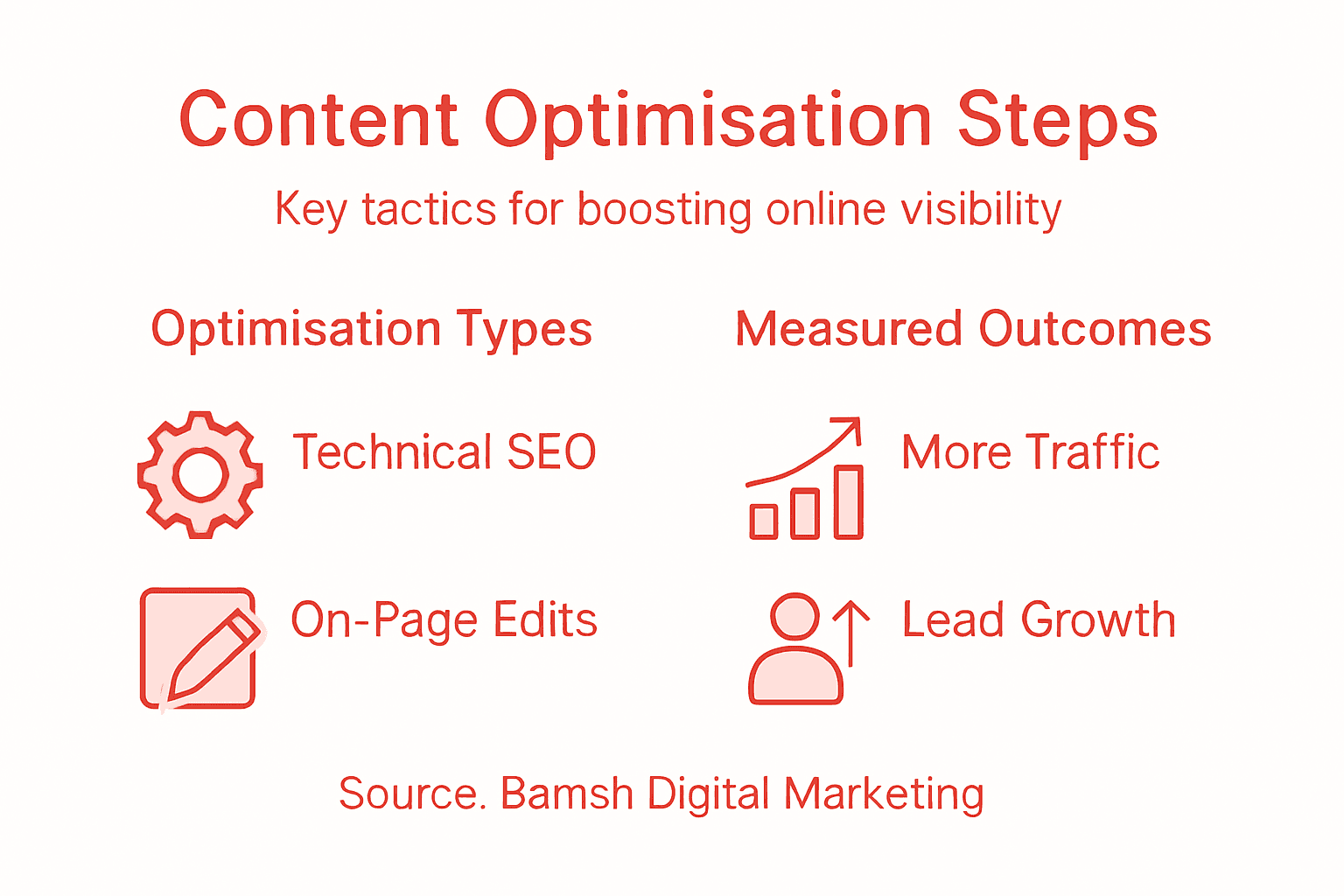 Content Optimisation Steps

Key tactics for boosting online visibility

Optimisation Types

Technical SEO

On-Page Edits

Measured Outcomes

More Traffic

Lead Growth

Source. Bamsh Digital Marketing