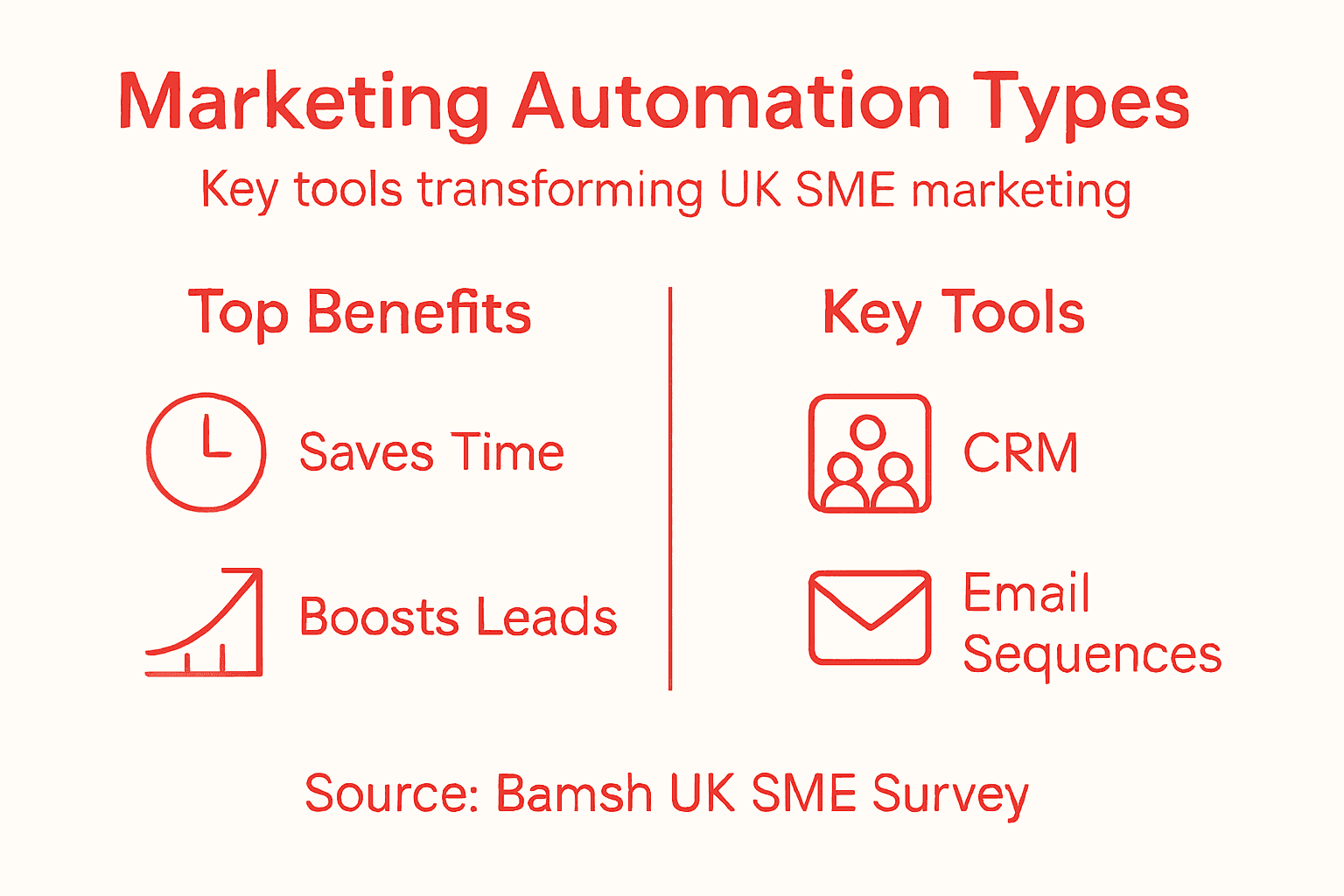 Marketing Automation Types

Key tools transforming UK SME marketing

Top Benefits

Saves Time

Boosts Leads

Key Tools

CRM

Email Sequences

Source: Bamsh UK SME Survey