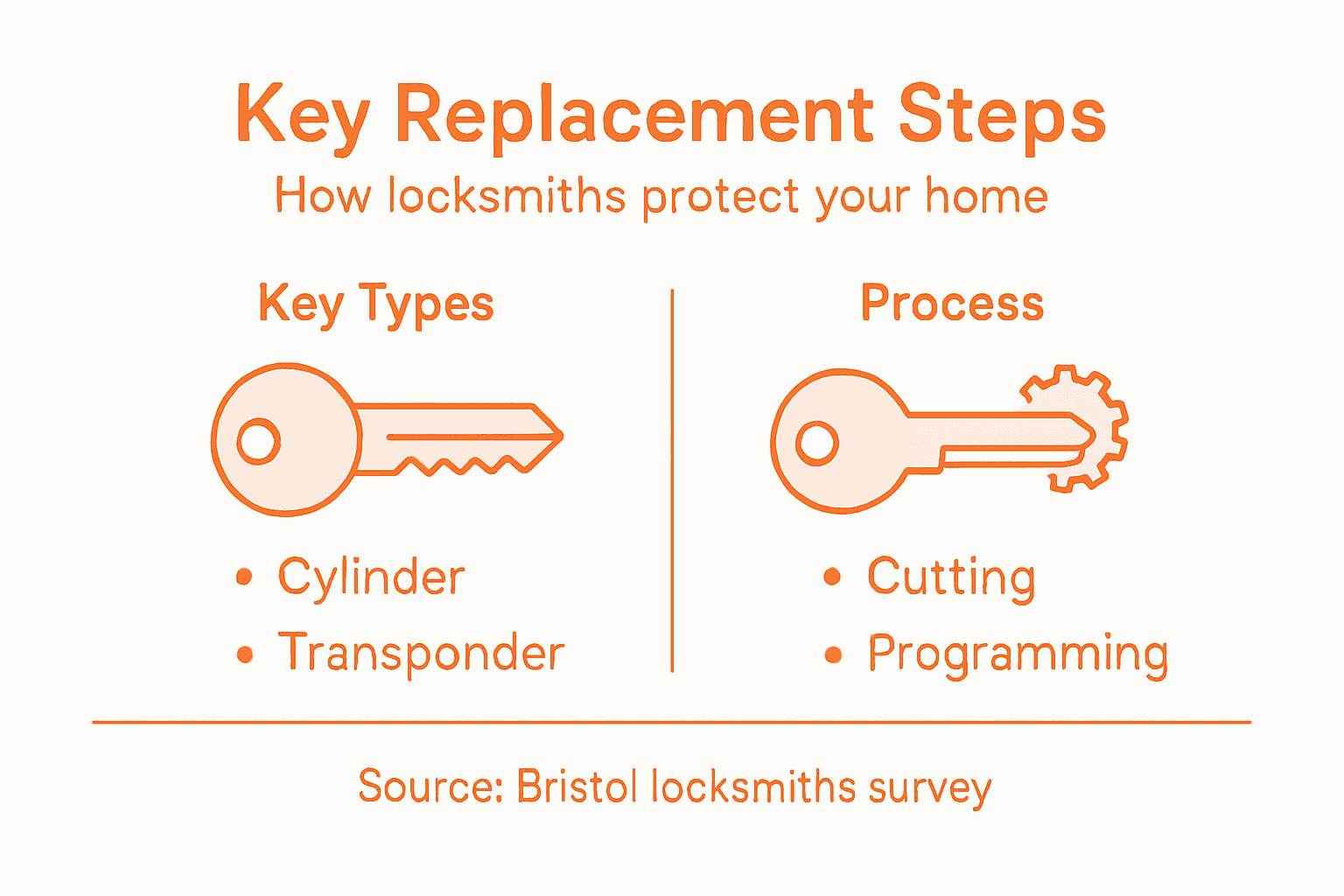 Key Replacement Steps
How locksmiths protect your home

Key Types

• Cylinder
• Transponder

Process

• Cutting
• Programming

Source: Bristol locksmiths survey