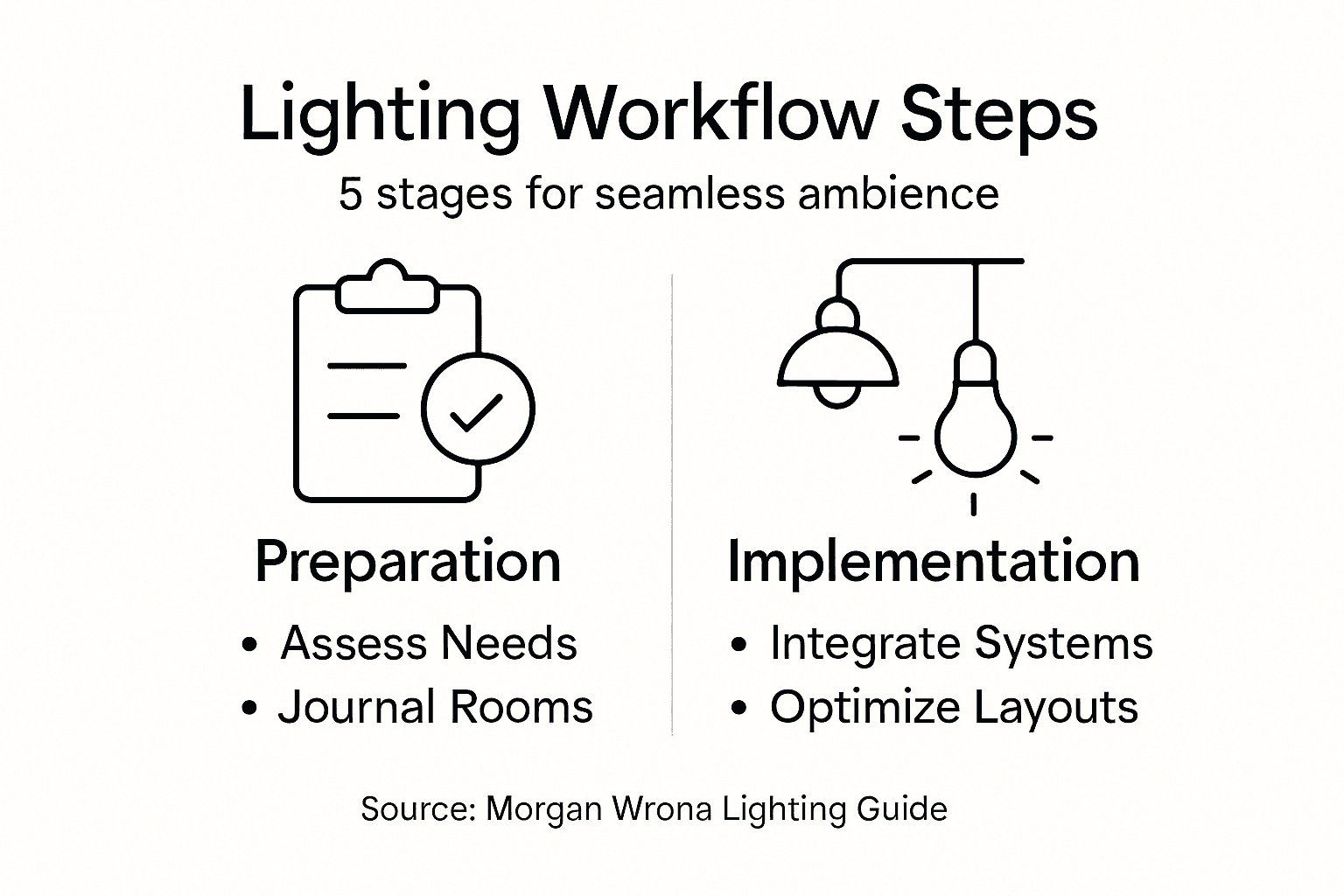 Lighting Workflow Steps
5 stages for seamless ambience

Preparation
• Assess Needs
• Journal Rooms

Implementation
• Integrate Systems
• Optimize Layouts

Source: Morgan Wrona Lighting Guide