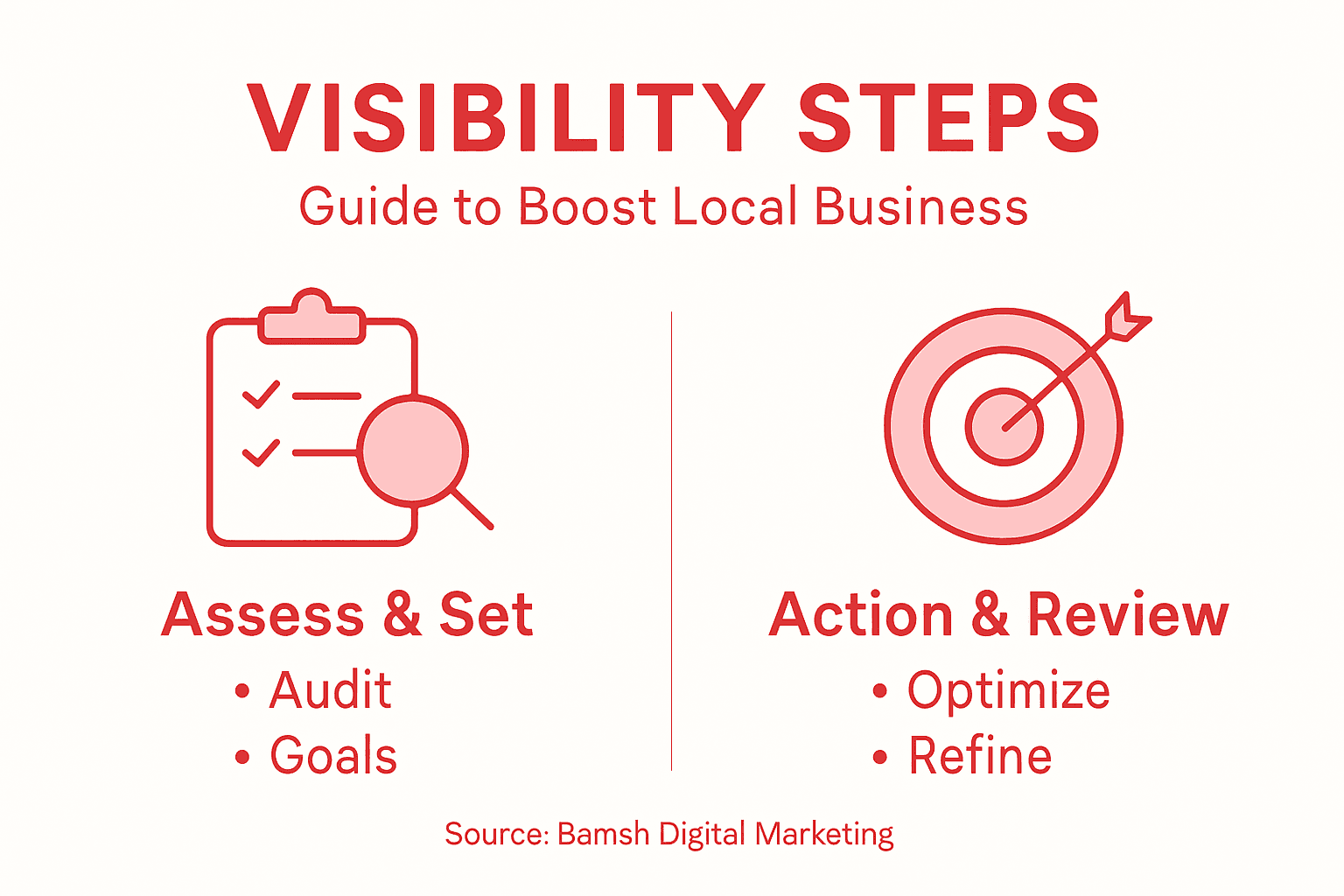 VISIBILITY STEPS

Guide to Boost Local Business

Assess & Set

• Audit
• Goals

Action & Review

• Optimize
• Refine

Source: Bamsh Digital Marketing