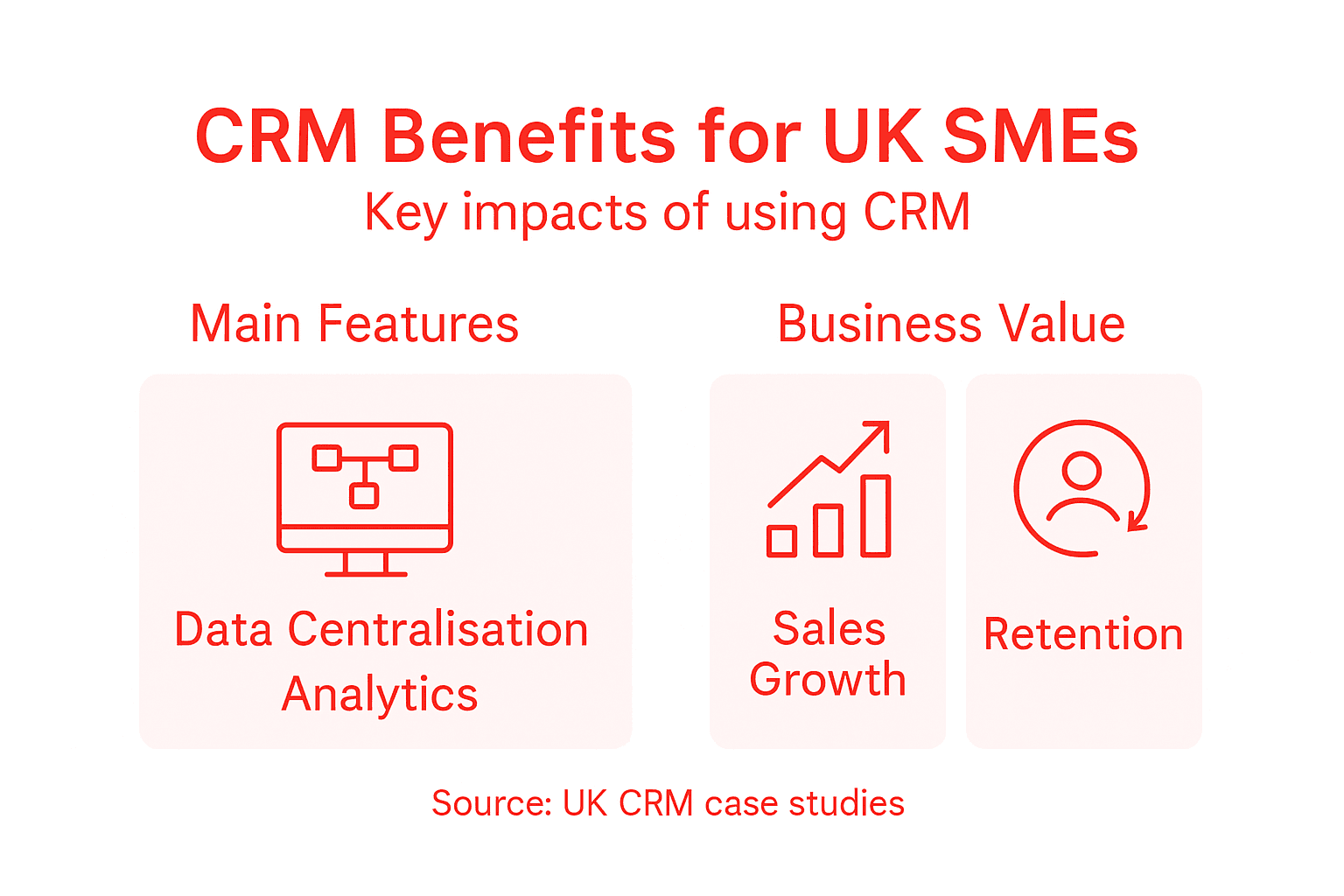 CRM Benefits for UK SMEs
Key impacts of using CRM

Main Features

Data Centralisation
Analytics

Business Value

Sales Growth

Retention

Source: UK CRM case studies