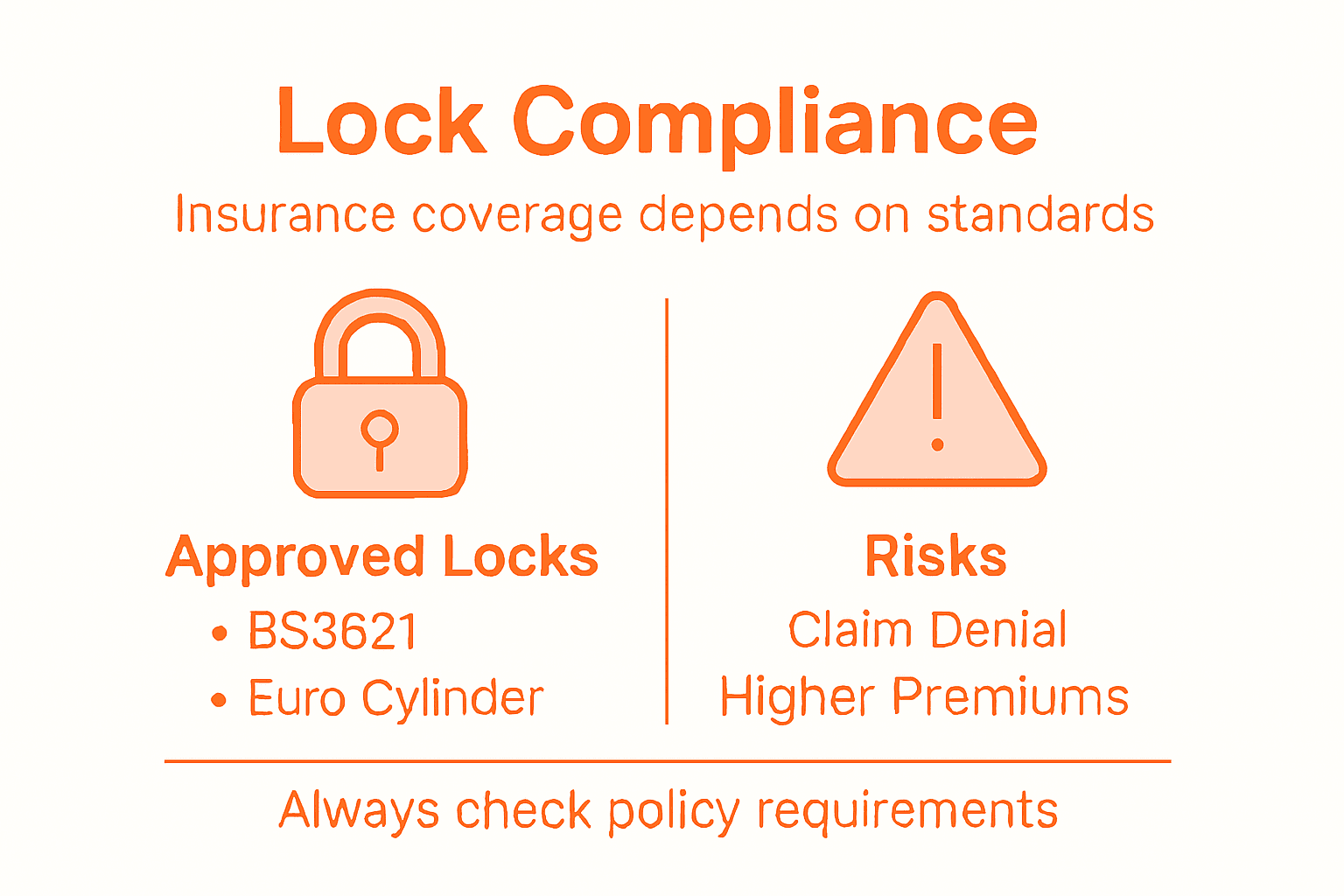 Lock Compliance

Insurance coverage depends on standards

Approved Locks
• BS3621
• Euro Cylinder

Risks
Claim Denial
Higher Premiums

Always check policy requirements