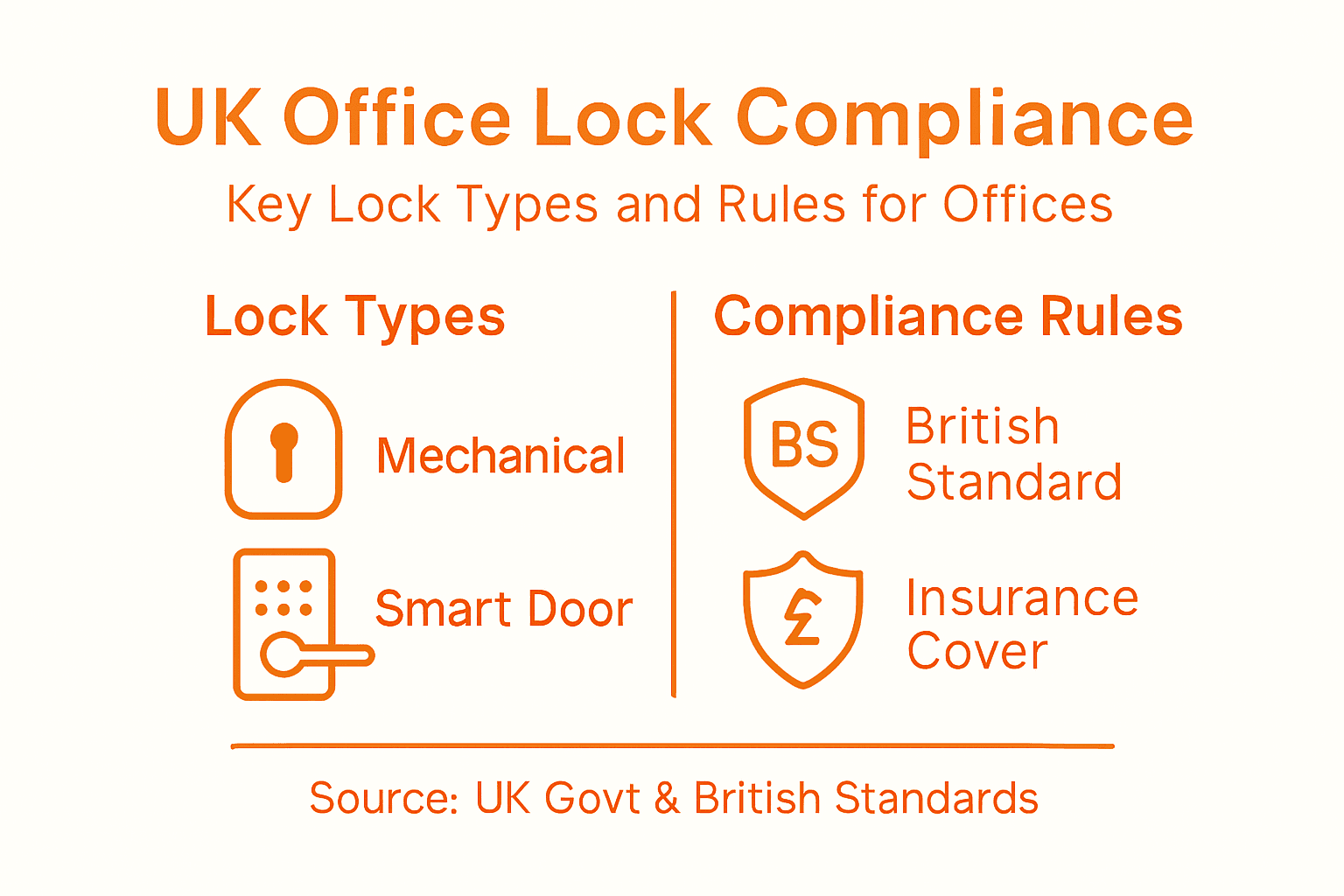 UK Office Lock Compliance

Key Lock Types and Rules for Offices

Lock Types

Mechanical

Smart Door

Compliance Rules

BS

British Standard

£

Insurance Cover

Source: UK Govt & British Standards