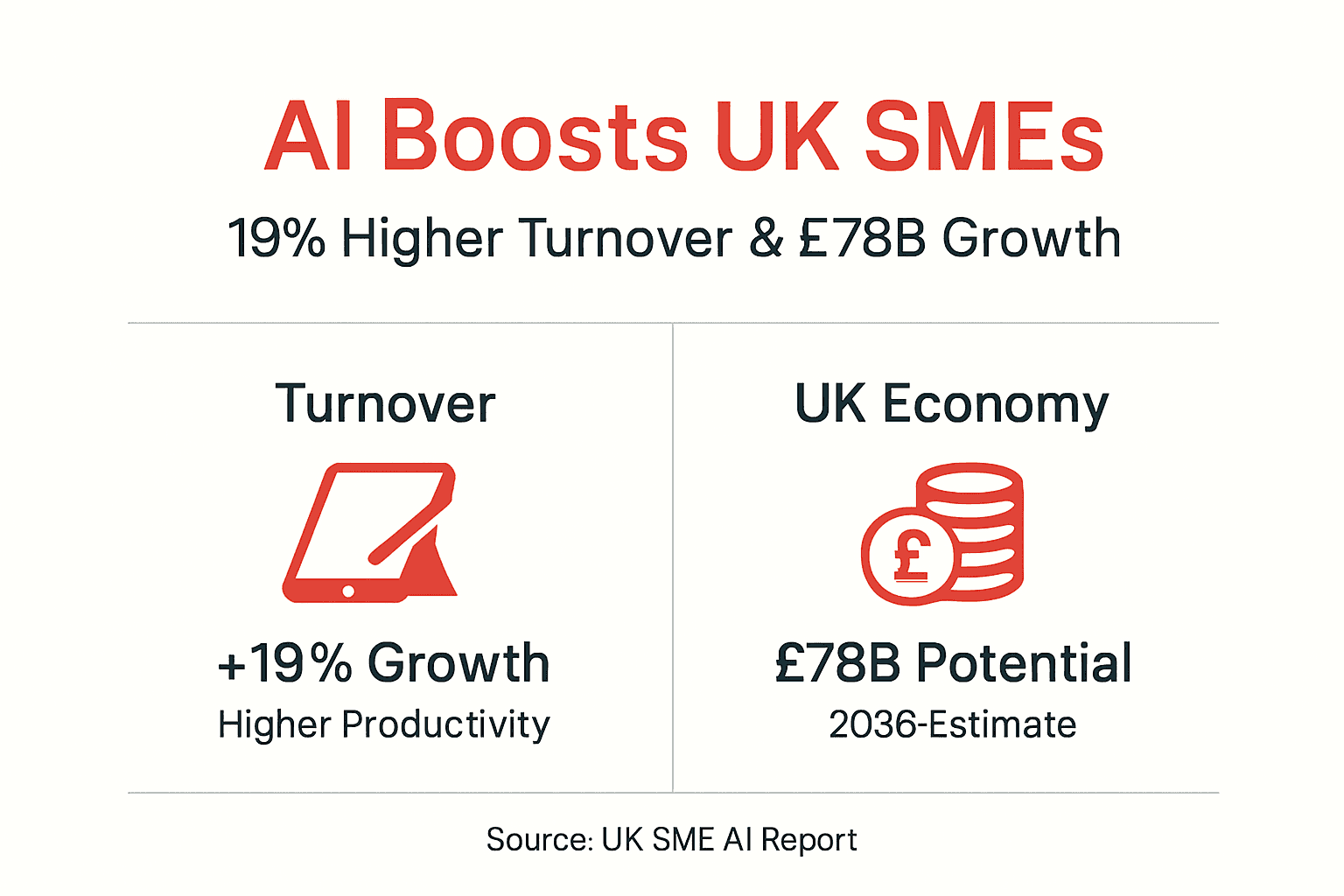 AI Boosts UK SMEs

19% Higher Turnover & £78B Growth

Turnover

+19% Growth
Higher Productivity

UK Economy

£

£78B Potential
2036-Estimate

Source: UK SME AI Report