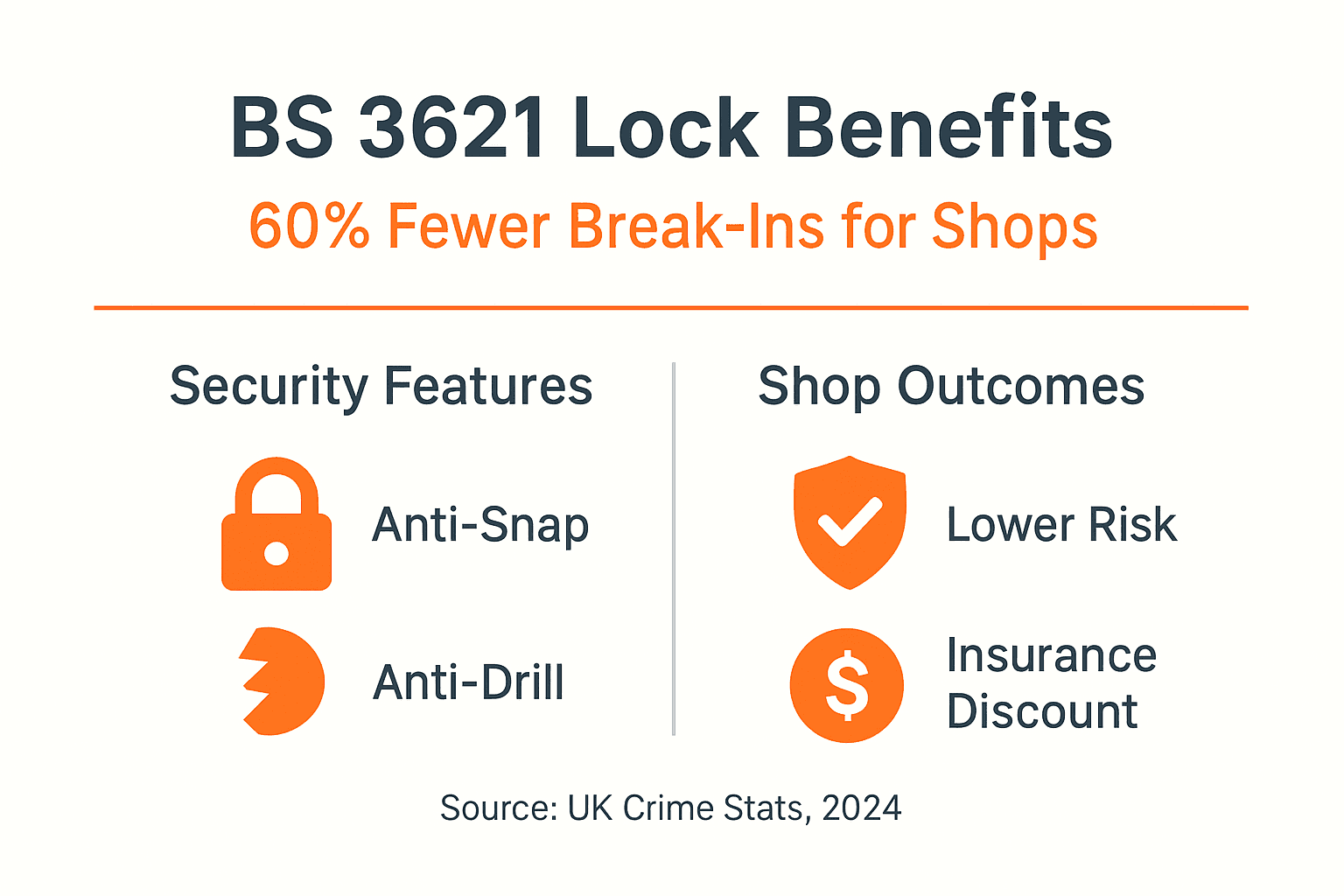 BS 3621 Lock Benefits

60% Fewer Break-Ins for Shops

Security Features

Anti-Snap

Anti-Drill

Shop Outcomes

Lower Risk

$

Insurance Discount

Source: UK Crime Stats, 2024